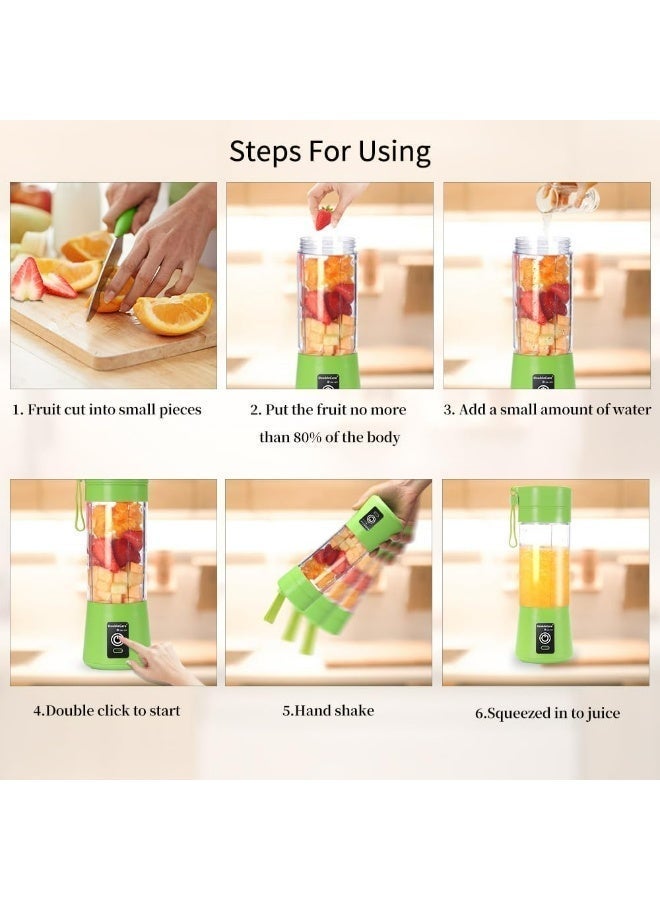 Steps For Using

1. Fruit cut into small pieces

2. Put the fruit no more than 80% of the body

3. Add a small amount of water

4.Double click to start

5.Hand shake

6.Squeezed in to juice