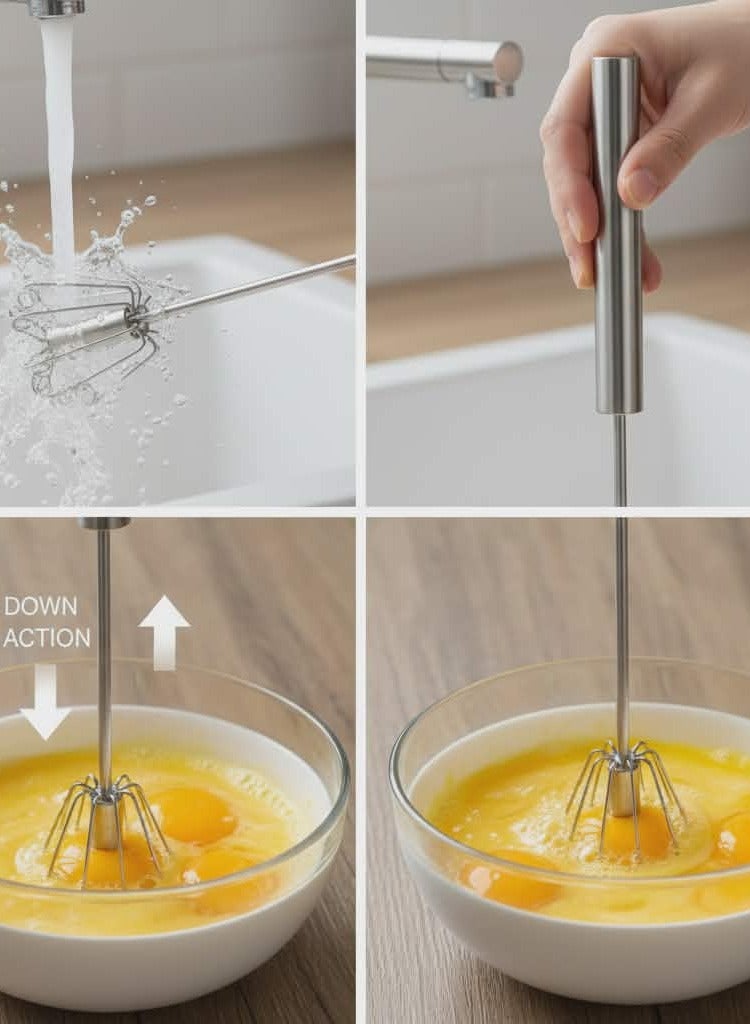 DOWN
ACTION