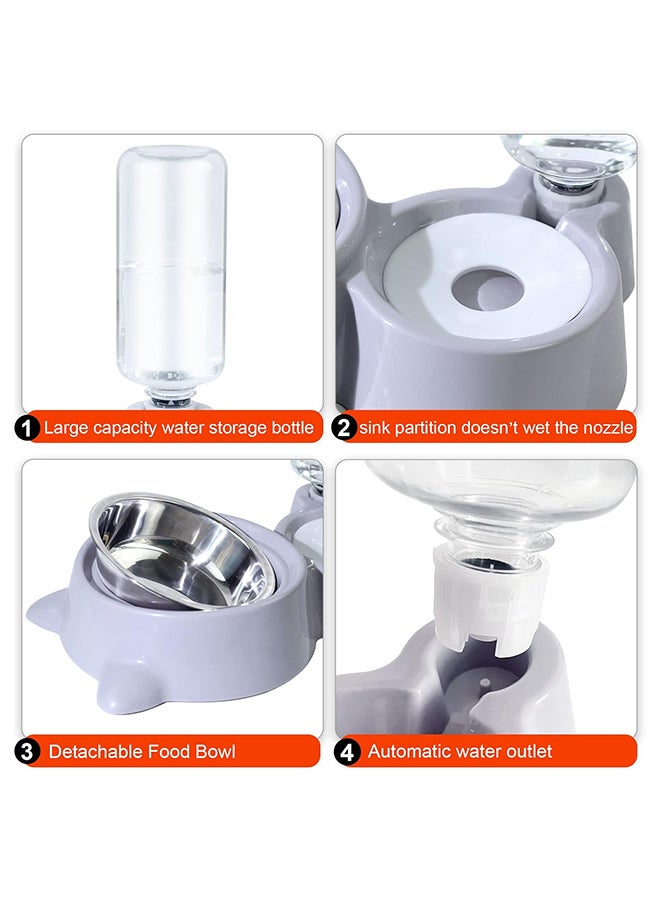 1 Large capacity water storage bottle

2 sink partition doesn't wet the nozzle

3 Detachable Food Bowl

4 Automatic water outlet