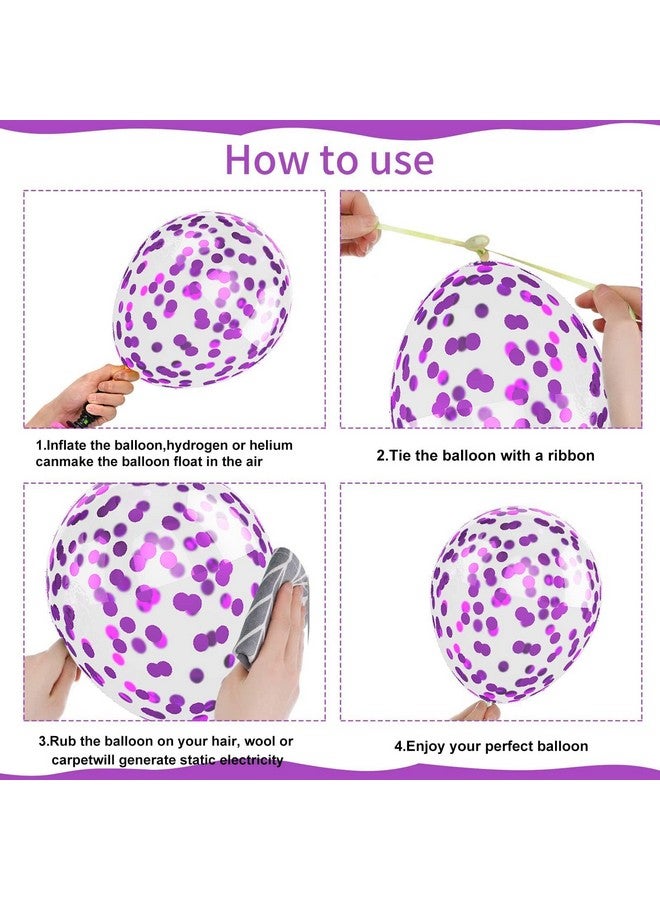 How to use

1.Inflate the balloon,hydrogen or helium canmake the balloon float in the air

2.Tie the balloon with a ribbon

3.Rub the balloon on your hair, wool or carpetwill generate static electricity

4.Enjoy your perfect balloon