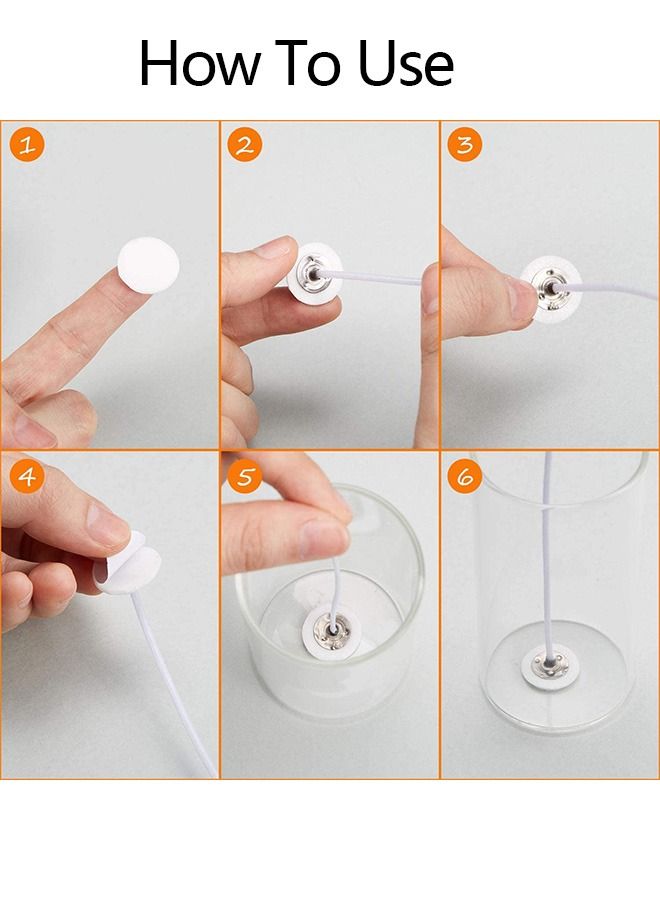 How To Use

1

2

3

4

5

6