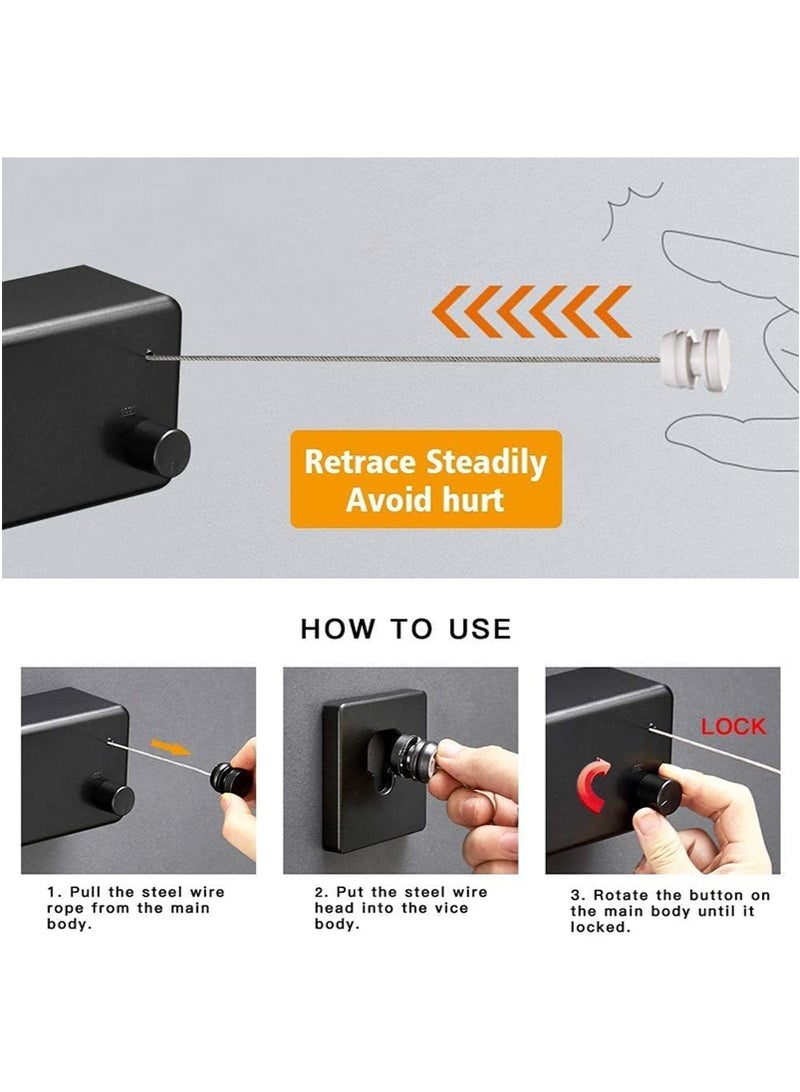 Retrace Steadily
Avoid hurt

HOW TO USE

LOCK

1. Pull the steel wire rope from the main body.

2. Put the steel wire head into the vice body.

3. Rotate the button on the main body until it locked.