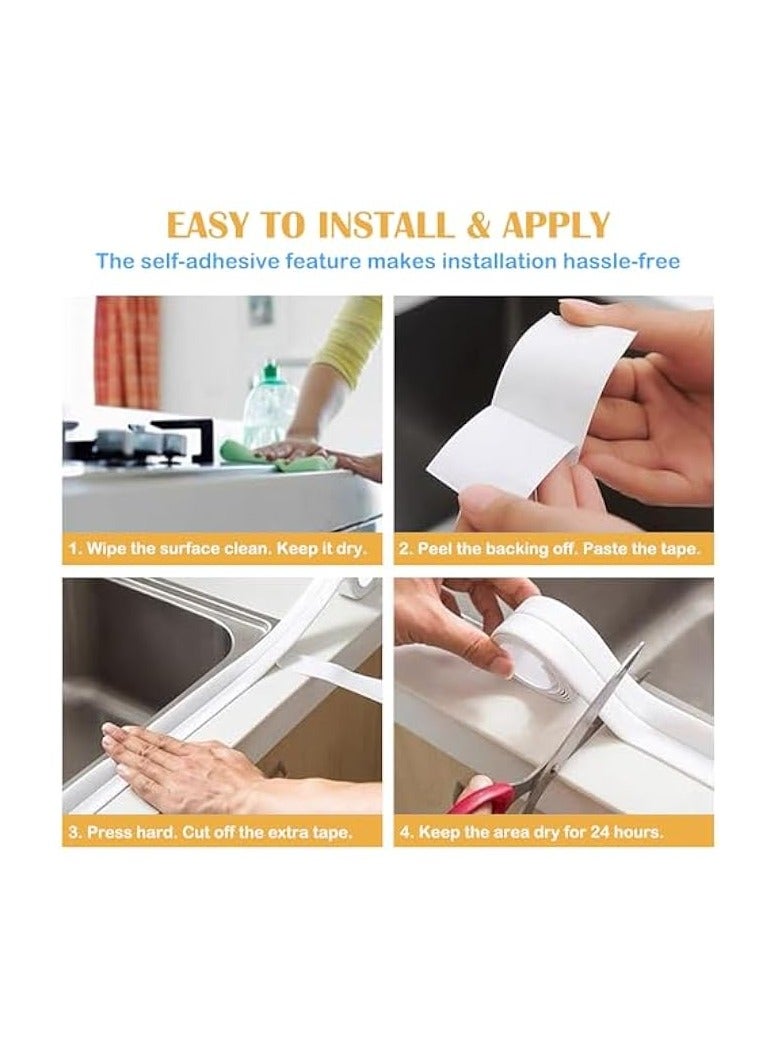 EASY TO INSTALL & APPLY
The self-adhesive feature makes installation hassle-free

1. Wipe the surface clean. Keep it dry.

2. Peel the backing off. Paste the tape.

3. Press hard. Cut off the extra tape.

4. Keep the area dry for 24 hours.