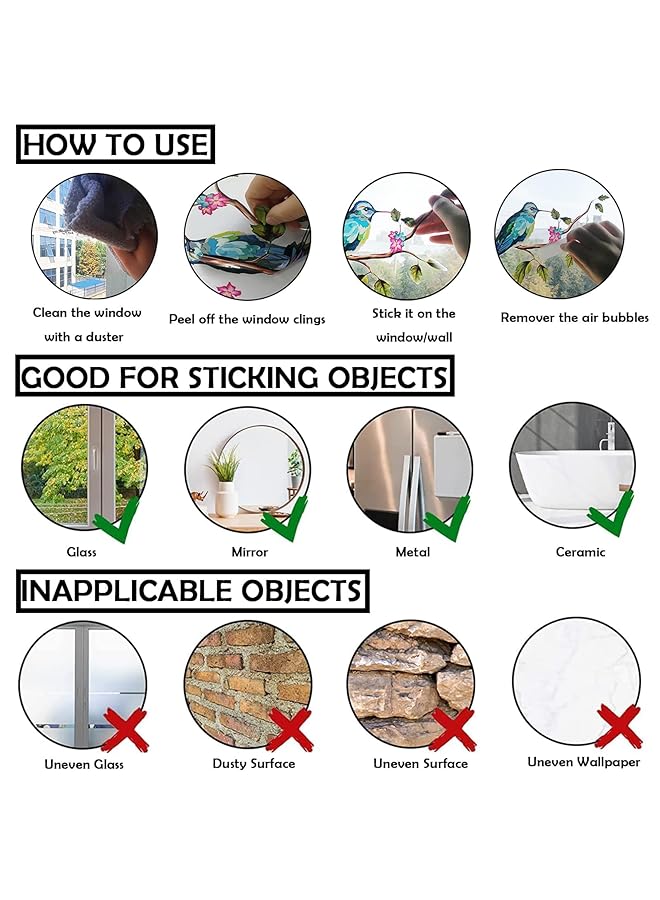 HOW TO USE

Clean the window with a duster

Peel off the window clings

Stick it on the window/wall

Remover the air bubbles

GOOD FOR STICKING OBJECTS

Glass

Mirror

Metal

Ceramic

INAPPLICABLE OBJECTS

Uneven Glass

Dusty Surface

Uneven Surface

Uneven Wallpaper