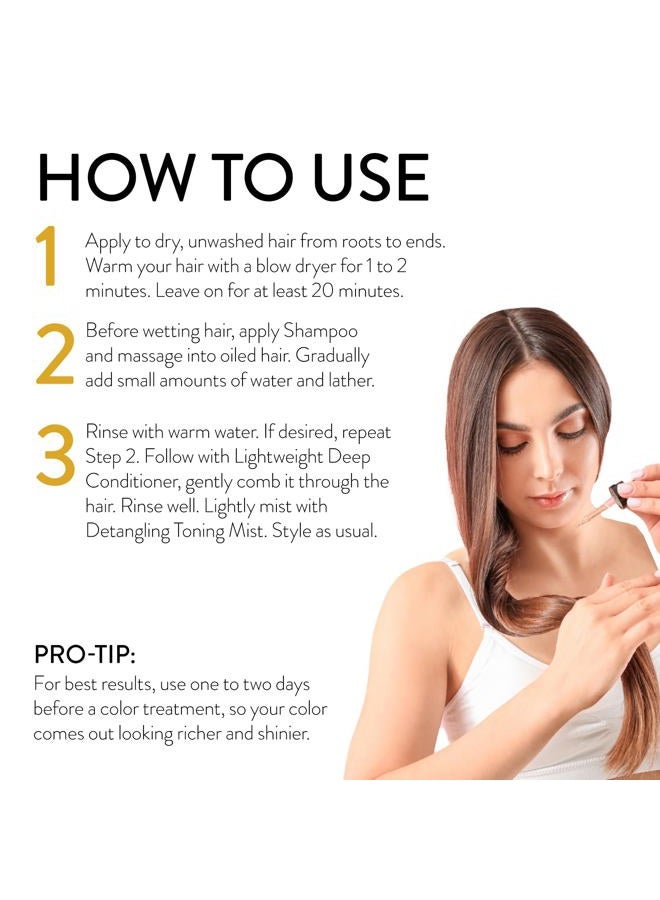 HOW TO USE

1 Apply to dry, unwashed hair from roots to ends. Warm your hair with a blow dryer for 1 to 2 minutes. Leave on for at least 20 minutes.

2 Before wetting hair, apply Shampoo and massage into oiled hair. Gradually add small amounts of water and lather.

3 Rinse with warm water. If desired, repeat Step 2. Follow with Lightweight Deep Conditioner, gently comb it through the hair. Rinse well. Lightly mist with Detangling Toning Mist. Style as usual.

PRO-TIP:
For best results, use one to two days before a color treatment, so your color comes out looking richer and shinier.