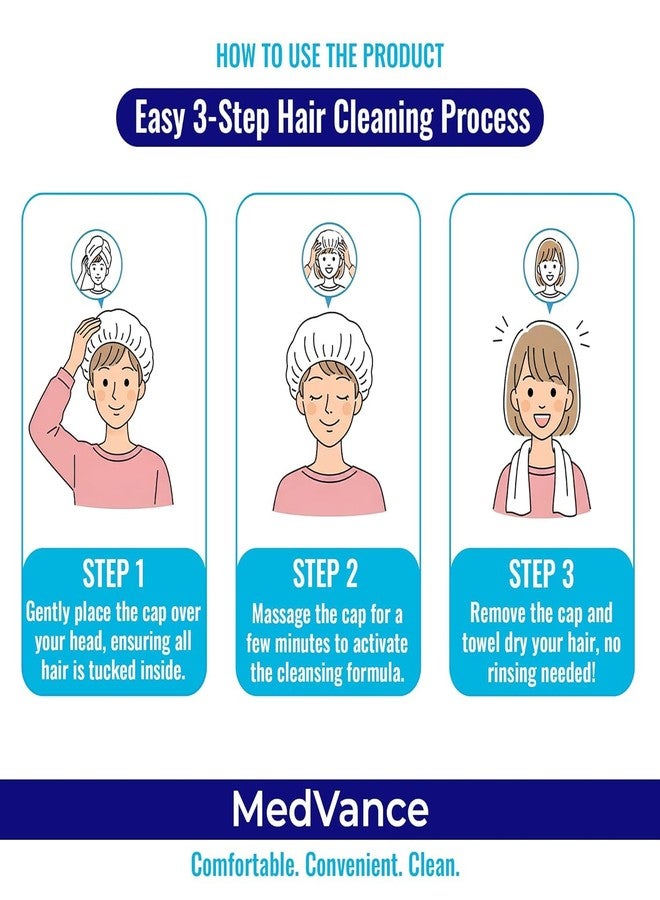 HOW TO USE THE PRODUCT

Easy 3-Step Hair Cleaning Process

STEP 1
Gently place the cap over your head, ensuring all hair is tucked inside.

STEP 2
Massage the cap for a few minutes to activate the cleansing formula.

STEP 3
Remove the cap and towel dry your hair, no rinsing needed!

MedVance

Comfortable. Convenient. Clean.