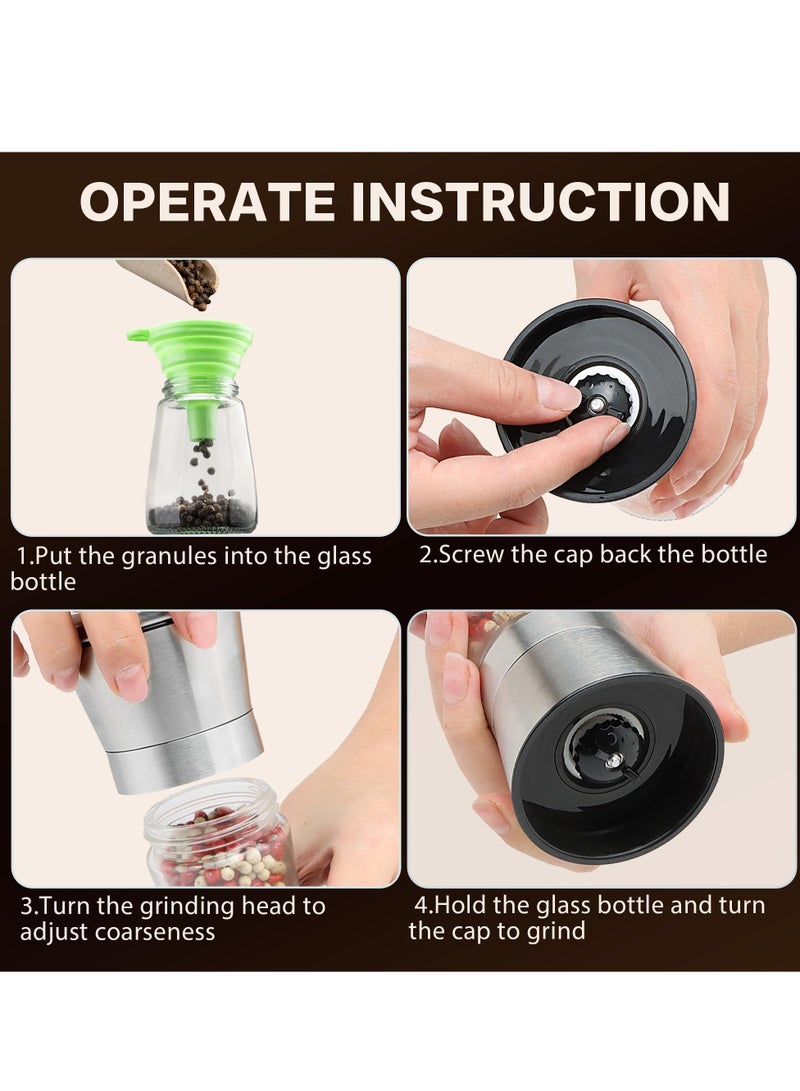 OPERATE INSTRUCTION

1.Put the granules into the glass bottle

2.Screw the cap back the bottle

3.Turn the grinding head to adjust coarseness

4.Hold the glass bottle and turn the cap to grind