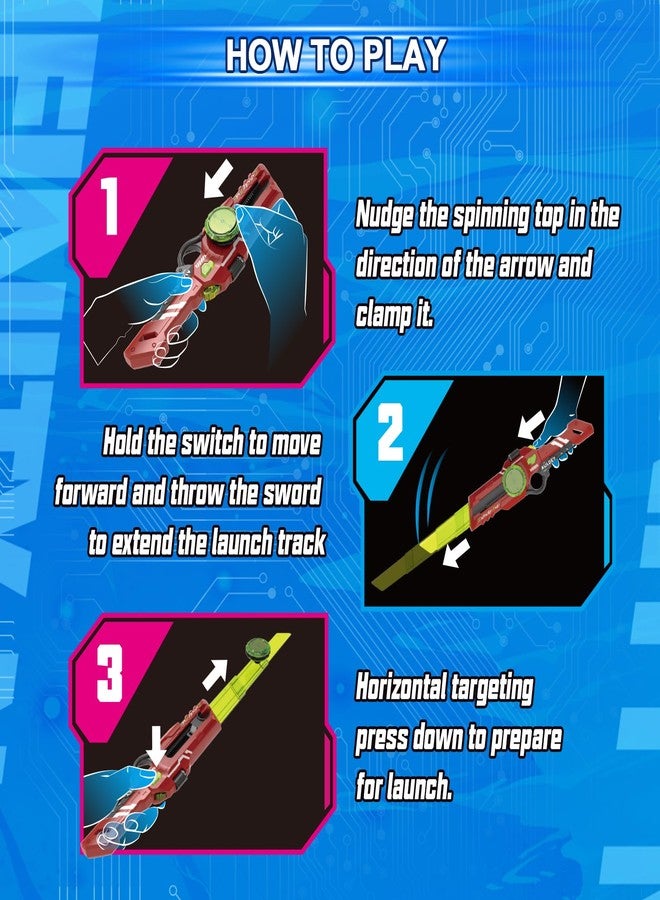 HOW TO PLAY

1

Nudge the spinning top in the direction of the arrow and clamp it.

Hold the switch to move forward and throw the sword to extend the launch track

2

3

Horizontal targeting press down to prepare for launch.