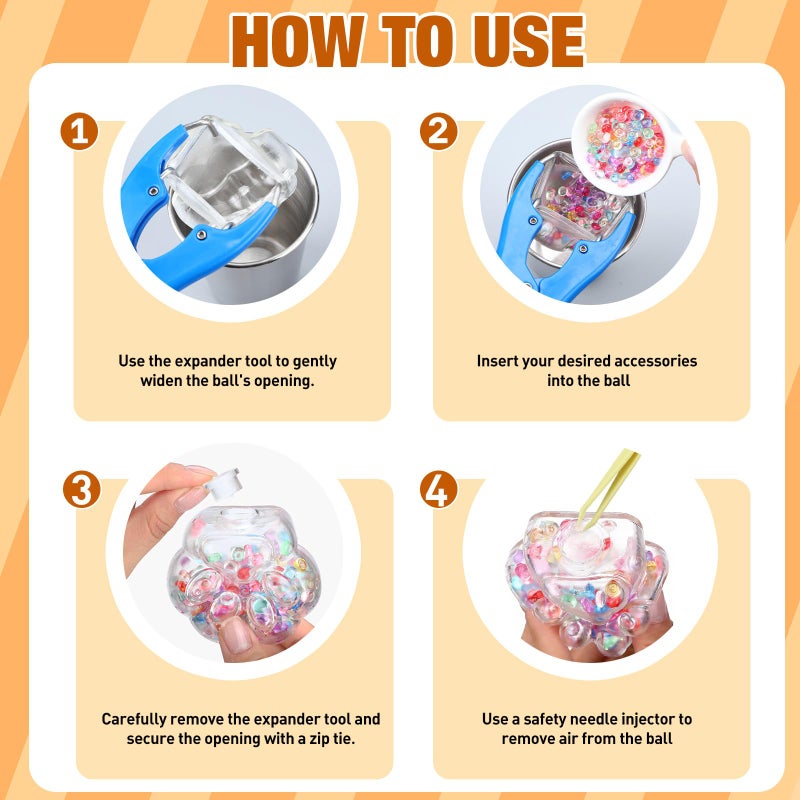 HOW TO USE

1

Use the expander tool to gently widen the ball's opening.

2

Insert your desired accessories into the ball

3

Carefully remove the expander tool and secure the opening with a zip tie.

4

Use a safety needle injector to remove air from the ball