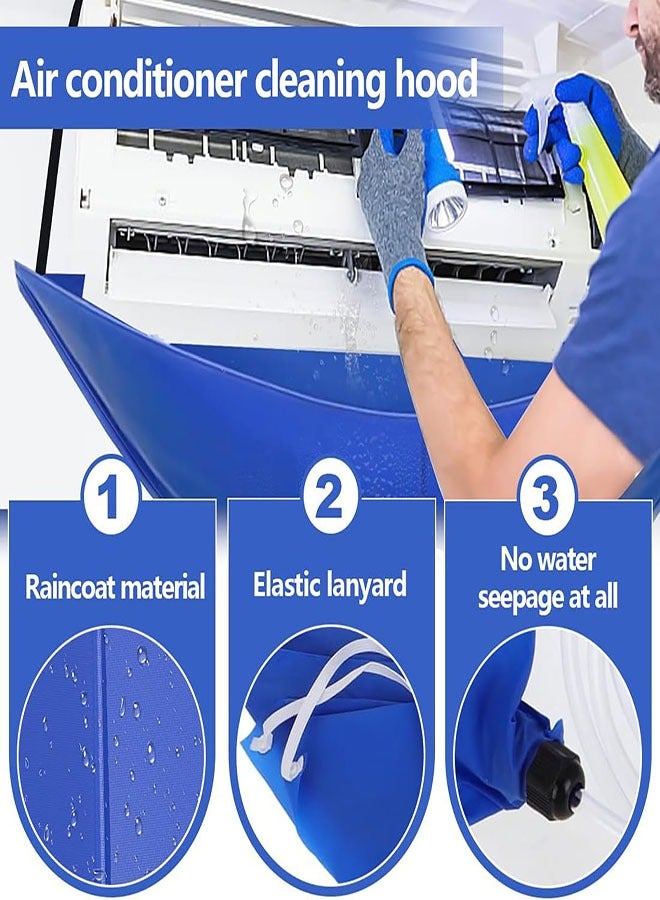 Air conditioner cleaning hood

1

Raincoat material

2

Elastic lanyard

3

No water seepage at all