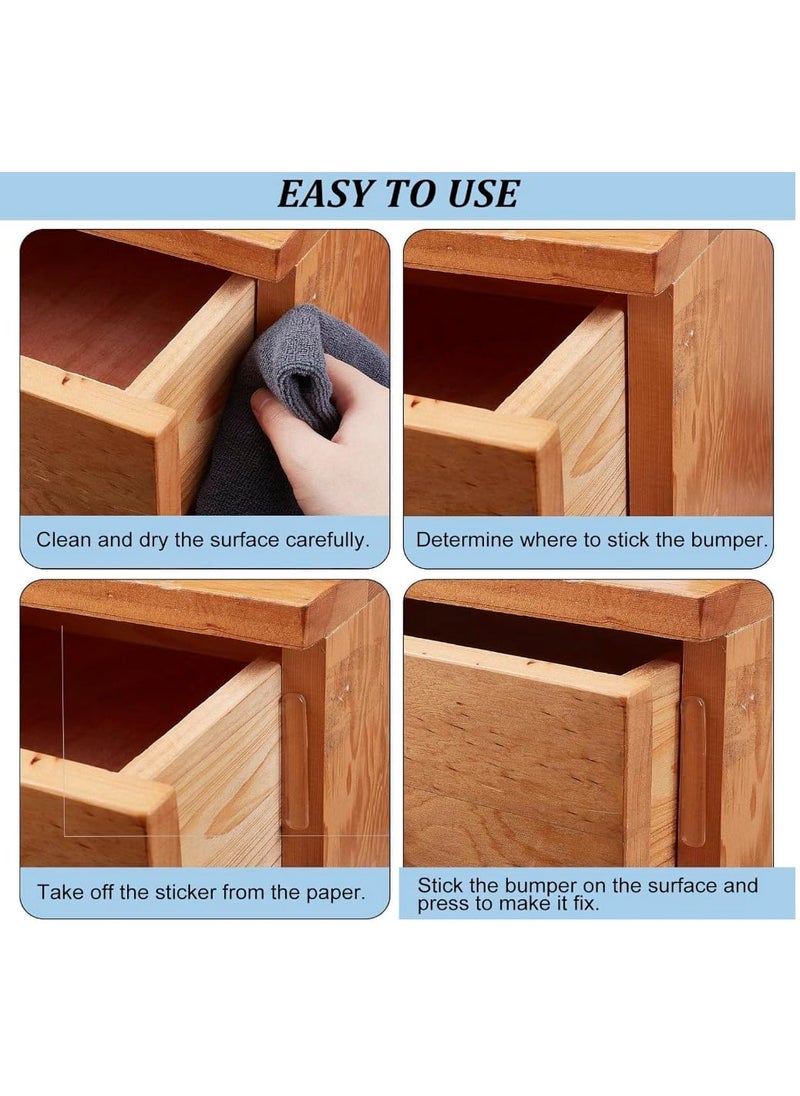 EASY TO USE

Clean and dry the surface carefully.

Determine where to stick the bumper.

Take off the sticker from the paper.

Stick the bumper on the surface and press to make it fix.