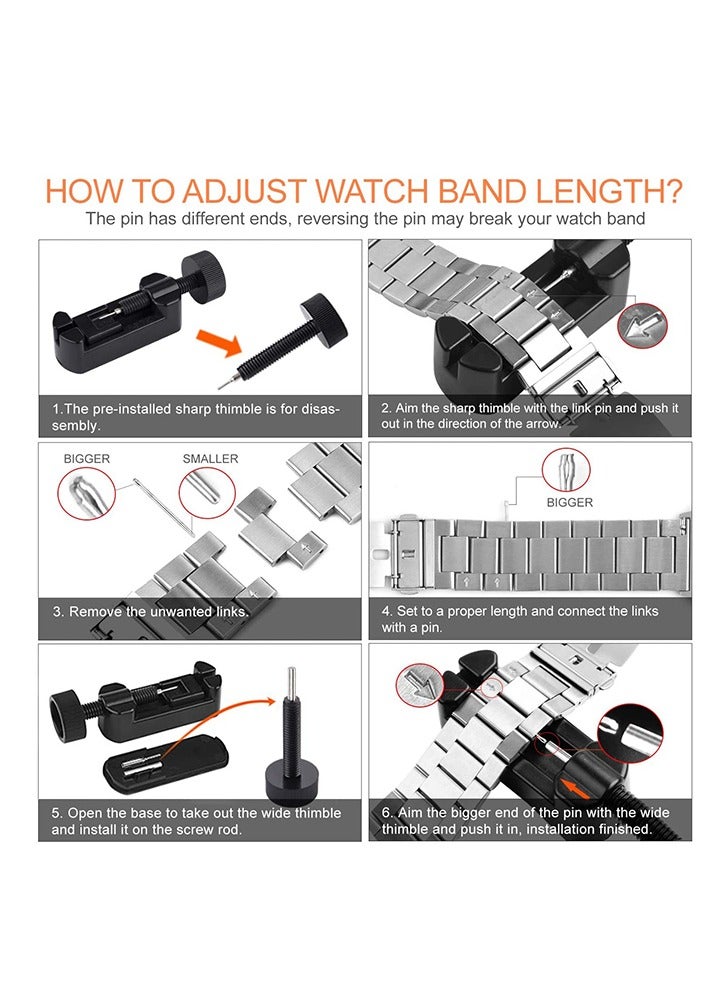 HOW TO ADJUST WATCH BAND LENGTH?
The pin has different ends, reversing the pin may break your watch band

1.The pre-installed sharp thimble is for disassembly.

2. Aim the sharp thimble with the link pin and push it out in the direction of the arrow.

BIGGER
SMALLER

3. Remove the unwanted links.

BIGGER

4. Set to a proper length and connect the links with a pin.

5. Open the base to take out the wide thimble and install it on the screw rod.

6. Aim the bigger end of the pin with the wide thimble and push it in, installation finished.