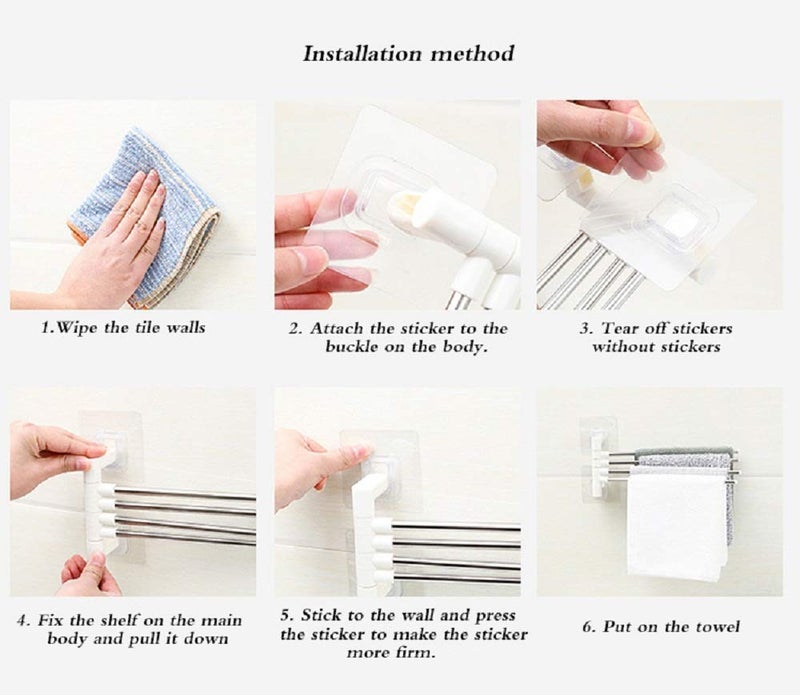 Installation method

1.Wipe the tile walls

2. Attach the sticker to the buckle on the body.

3. Tear off stickers without stickers

4. Fix the shelf on the main body and pull it down

5. Stick to the wall and press the sticker to make the sticker more firm.

6. Put on the towel