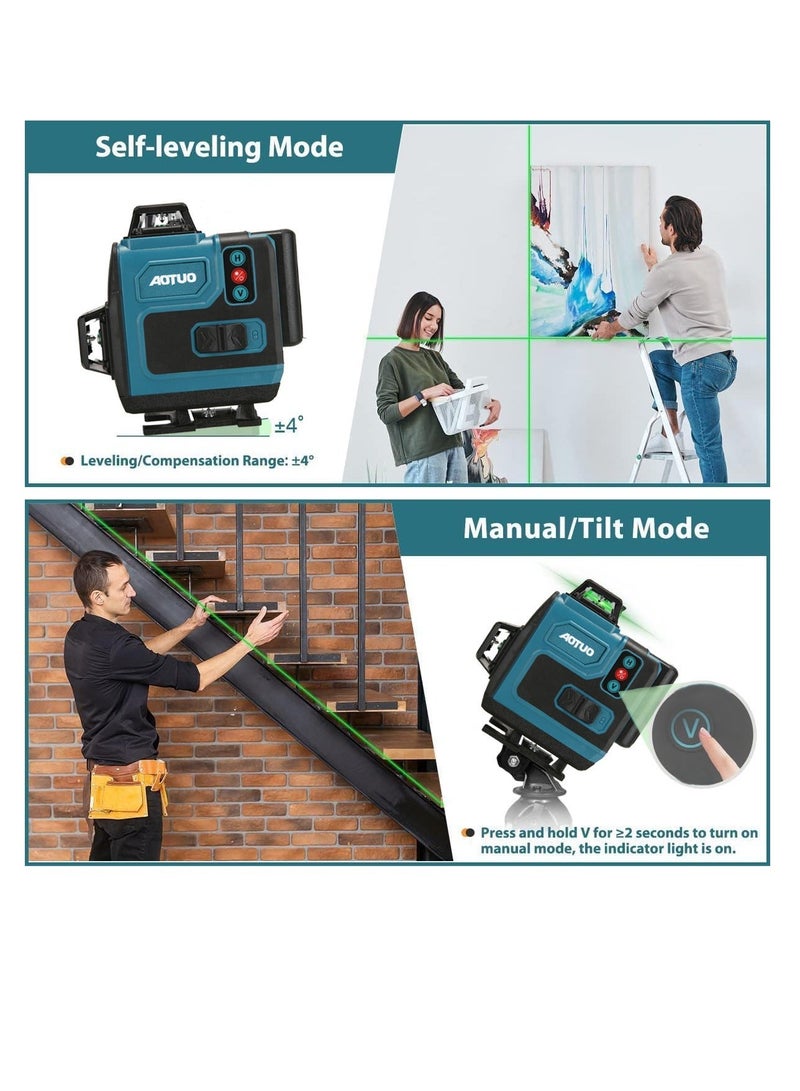 Self-leveling Mode

AOTUO

H

V

±4°

Leveling/Compensation Range: ±4°

Manual/Tilt Mode

AOTUO

V

Press and hold V for ≥2 seconds to turn on manual mode, the indicator light is on.