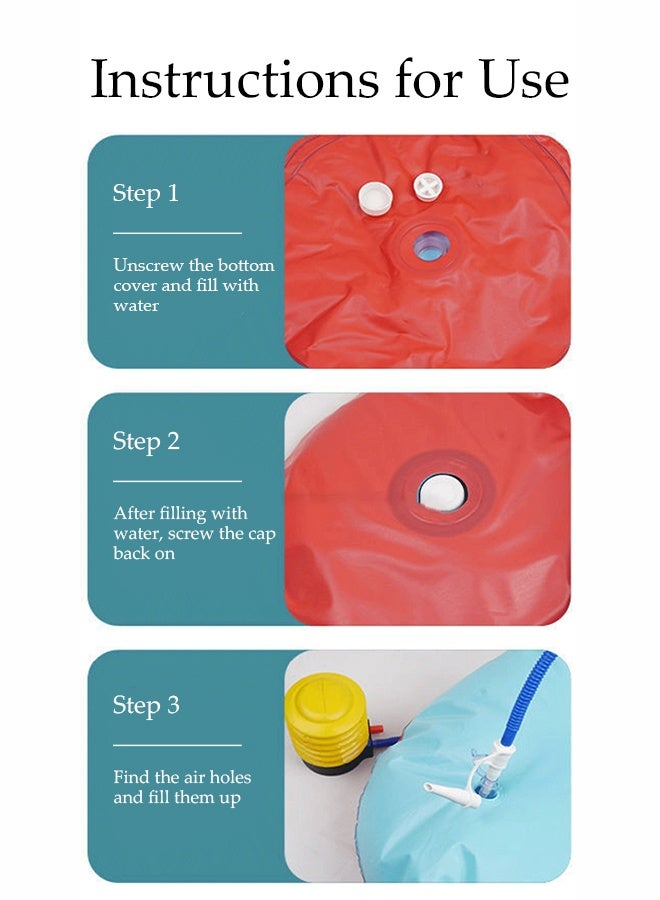 Instructions for Use

Step 1

Unscrew the bottom cover and fill with water

Step 2

After filling with water, screw the cap back on

Step 3

Find the air holes and fill them up