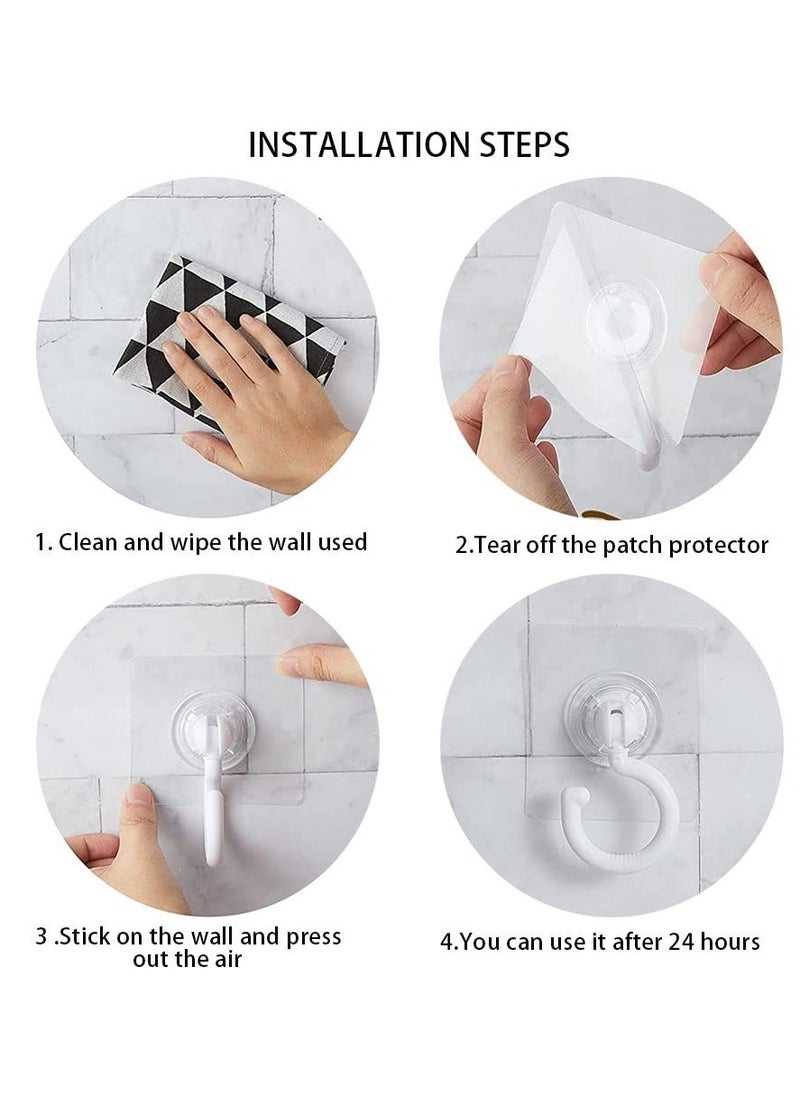 INSTALLATION STEPS

1. Clean and wipe the wall used

2.Tear off the patch protector

3 .Stick on the wall and press out the air

4.You can use it after 24 hours