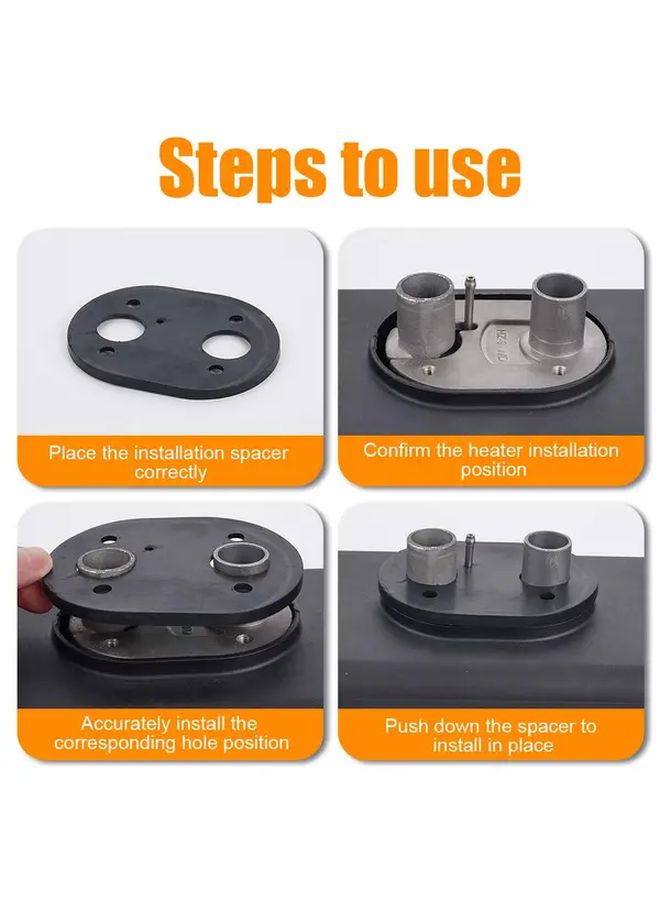 Steps to use

Place the installation spacer correctly

Confirm the heater installation position

Accurately install the corresponding hole position

Push down the spacer to install in place