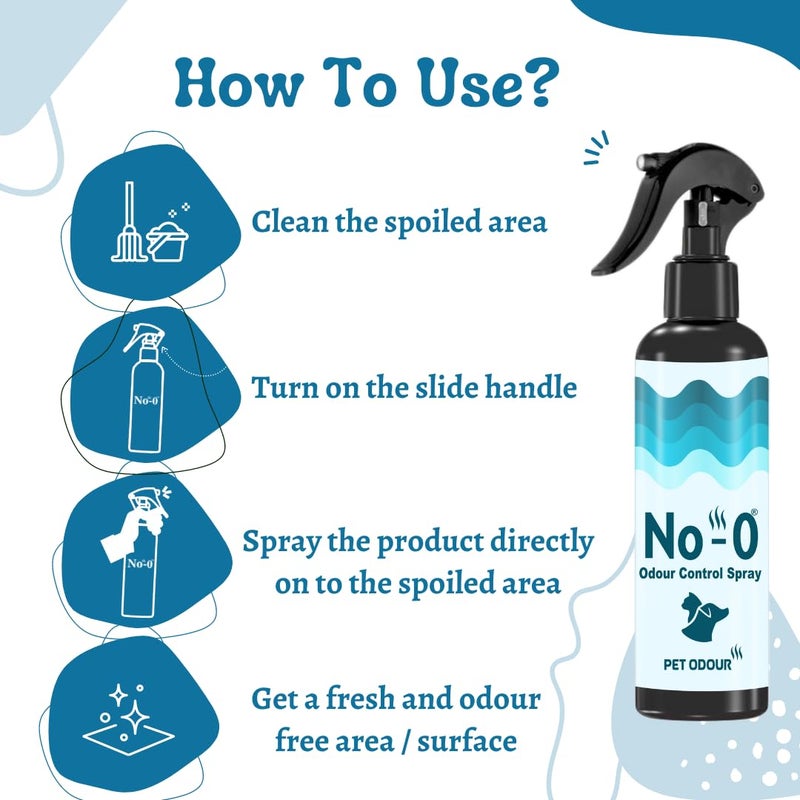 How To Use?

Clean the spoiled area

No-0

Turn on the slide handle

No-0

Spray the product directly on to the spoiled area

Get a fresh and odour free area / surface

No-0®
Odour Control Spray
PET ODOUR