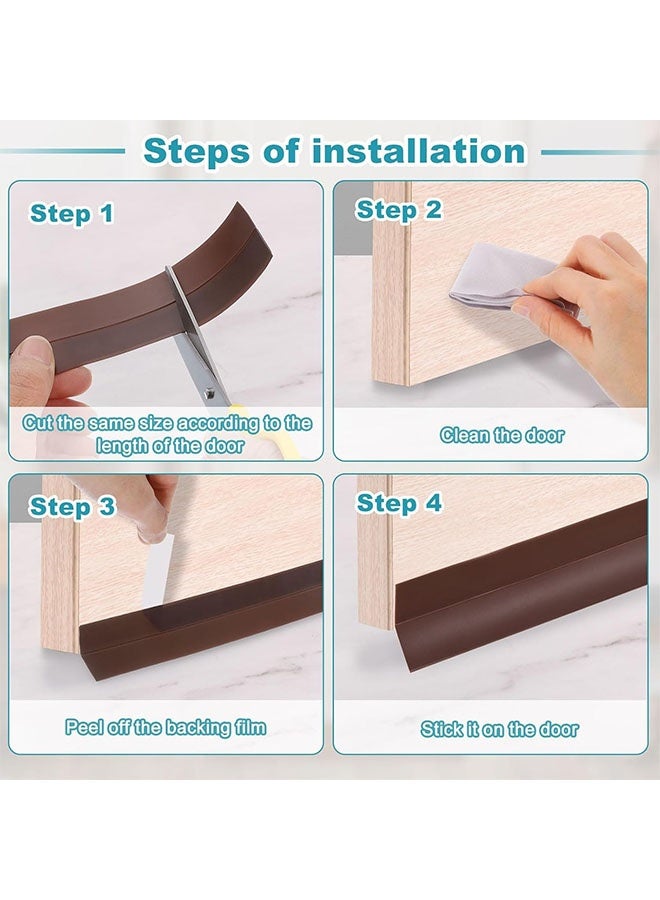 Steps of installation

Step 1

Cut the same size according to the length of the door

Step 2

Clean the door

Step 3

Peel off the backing film

Step 4

Stick it on the door