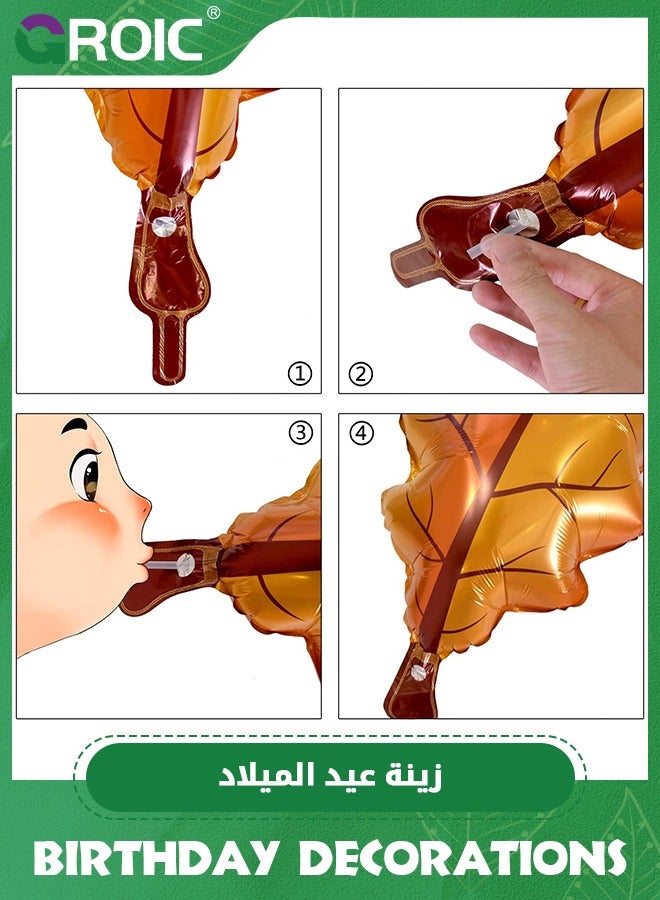 GROIC®

①

②

③

④

زينة عيد الميلاد

BIRTHDAY DECORATIONS