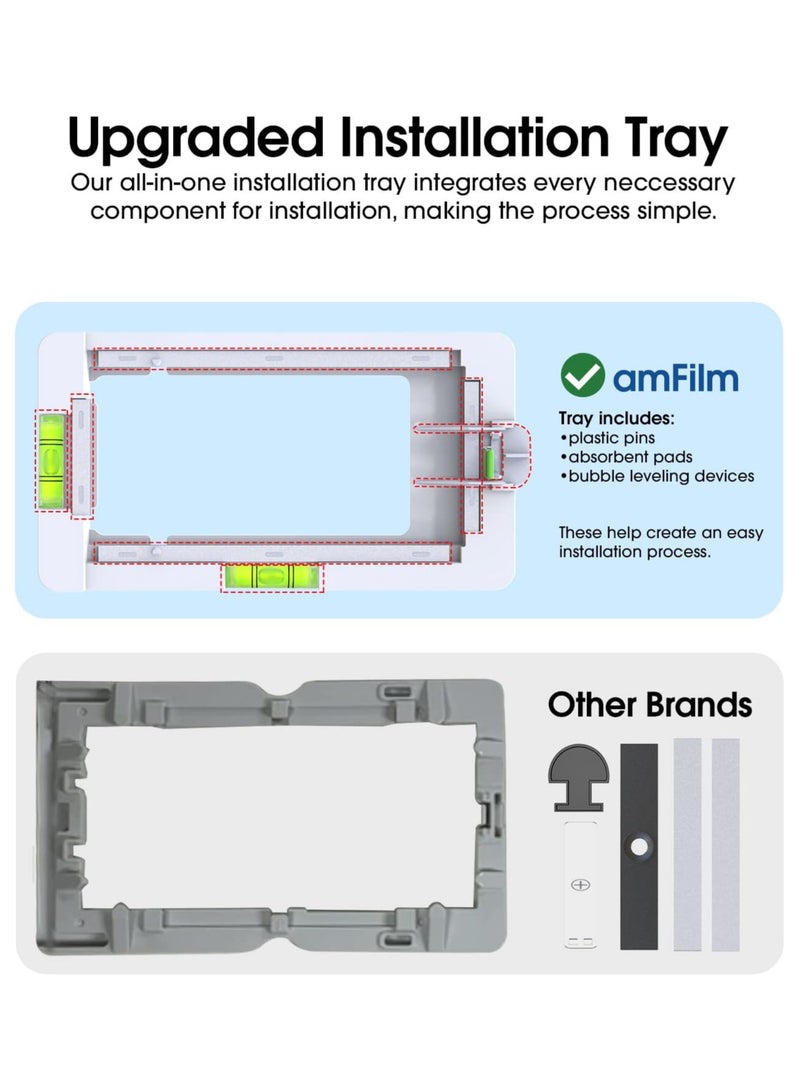 Upgraded Installation Tray
Our all-in-one installation tray integrates every neccessary component for installation, making the process simple.

amFilm

Tray includes:
•plastic pins
•absorbent pads
•bubble leveling devices

These help create an easy installation process.

Other Brands