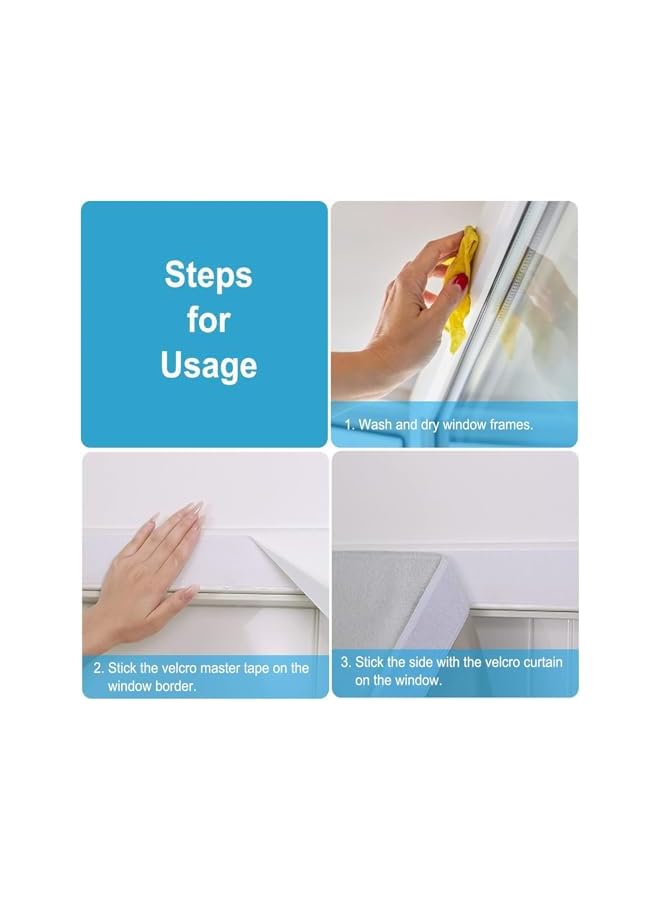 Steps for Usage

1. Wash and dry window frames.

2. Stick the velcro master tape on the window border.

3. Stick the side with the velcro curtain on the window.