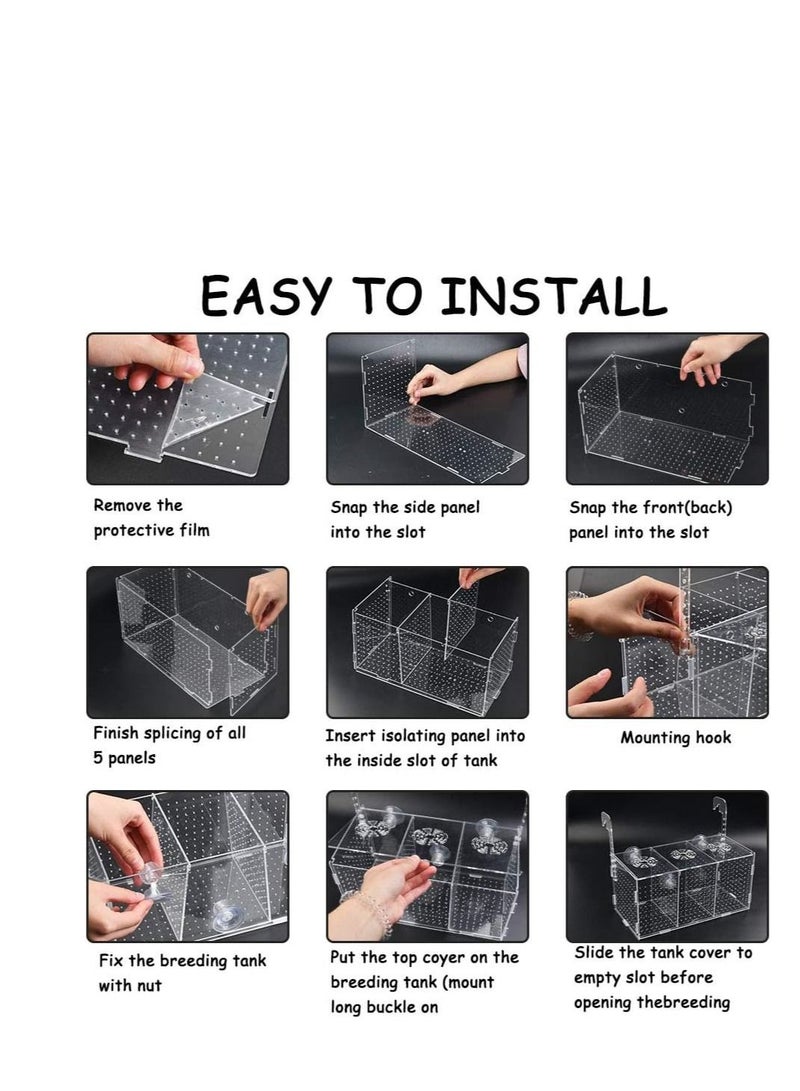 EASY TO INSTALL

Remove the protective film

Snap the side panel into the slot

Snap the front(back) panel into the slot

Finish splicing of all 5 panels

Insert isolating panel into the inside slot of tank

Mounting hook

Fix the breeding tank with nut

Put the top coyer on the breeding tank (mount long buckle on

Slide the tank cover to empty slot before opening thebreeding