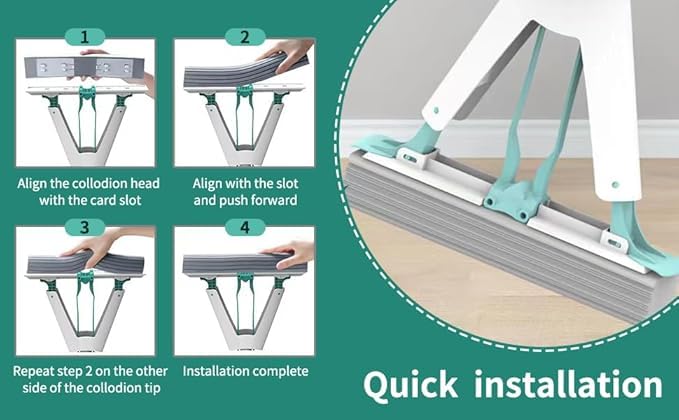 1

Align the collodion head with the card slot

2

Align with the slot and push forward

3

Repeat step 2 on the other side of the collodion tip

4

Installation complete

Quick installation