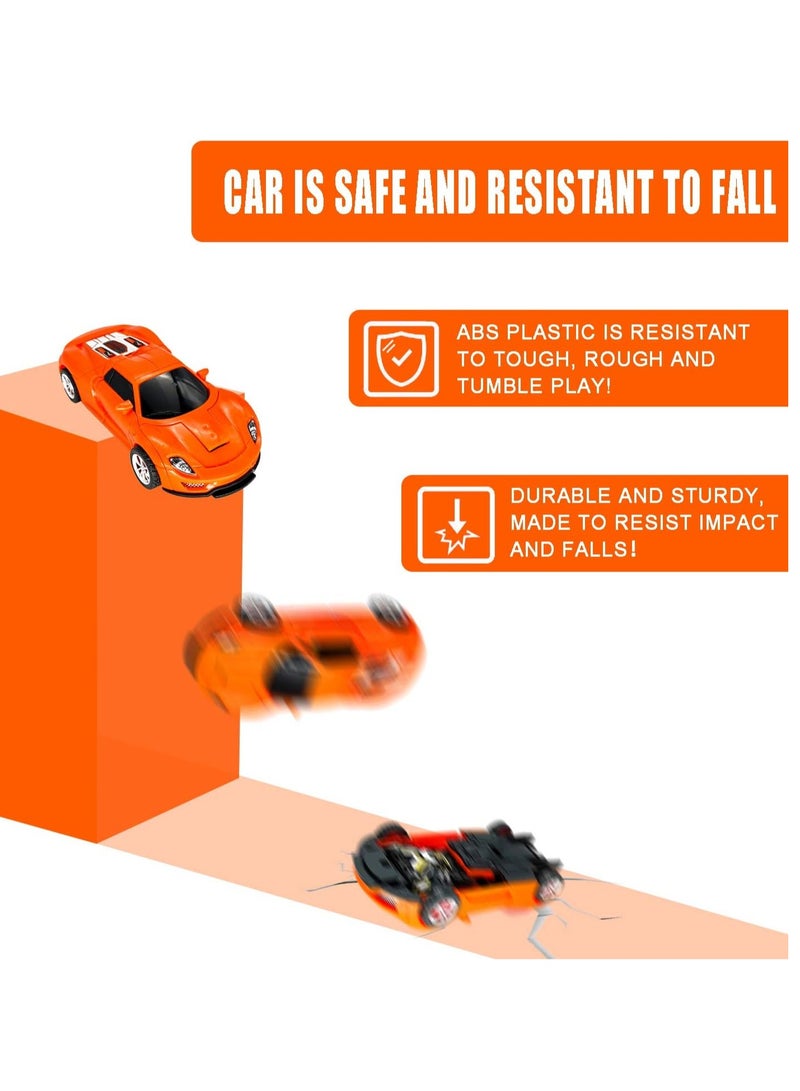 CAR IS SAFE AND RESISTANT TO FALL

ABS PLASTIC IS RESISTANT TO TOUGH, ROUGH AND TUMBLE PLAY!

DURABLE AND STURDY, MADE TO RESIST IMPACT AND FALLS!