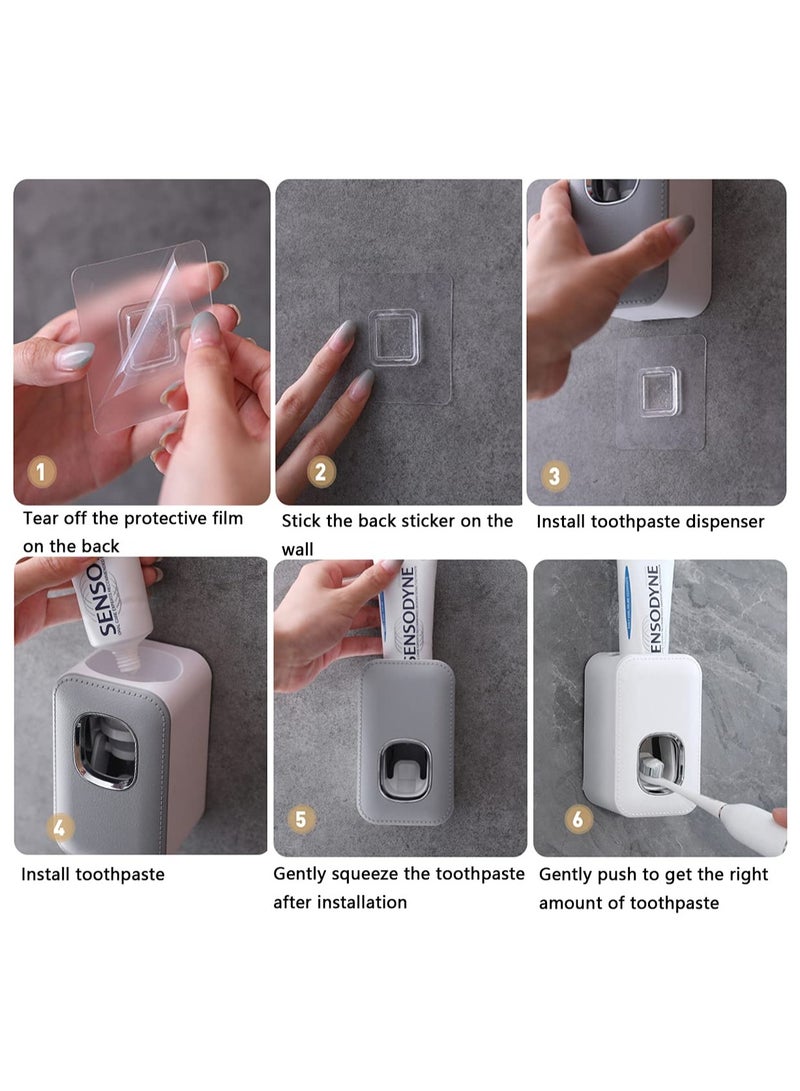 1

Tear off the protective film on the back

2

Stick the back sticker on the wall

3

Install toothpaste dispenser

SENSO

4

Install toothpaste

SENSODYNE

5

Gently squeeze the toothpaste after installation

ENSODYNE

6

Gently push to get the right amount of toothpaste