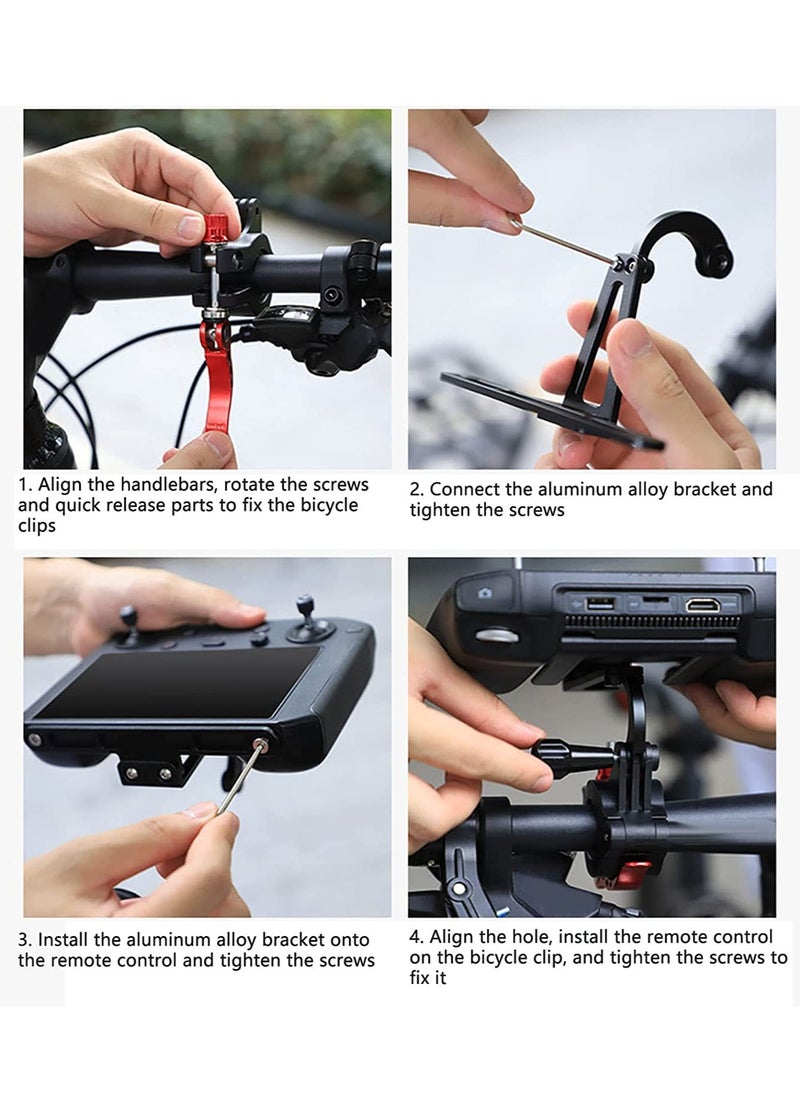 1. Align the handlebars, rotate the screws and quick release parts to fix the bicycle clips

2. Connect the aluminum alloy bracket and tighten the screws

3. Install the aluminum alloy bracket onto the remote control and tighten the screws

4. Align the hole, install the remote control on the bicycle clip, and tighten the screws to fix it