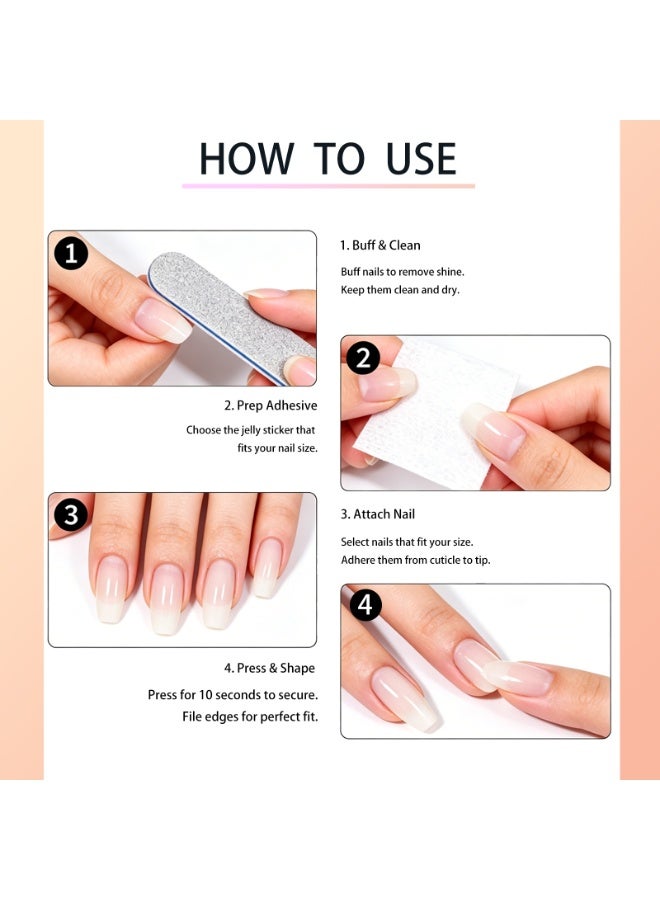 HOW TO USE

1

1. Buff & Clean

Buff nails to remove shine. Keep them clean and dry.

2

2. Prep Adhesive

Choose the jelly sticker that fits your nail size.

3

3. Attach Nail

Select nails that fit your size. Adhere them from cuticle to tip.

4

4. Press & Shape

Press for 10 seconds to secure. File edges for perfect fit.