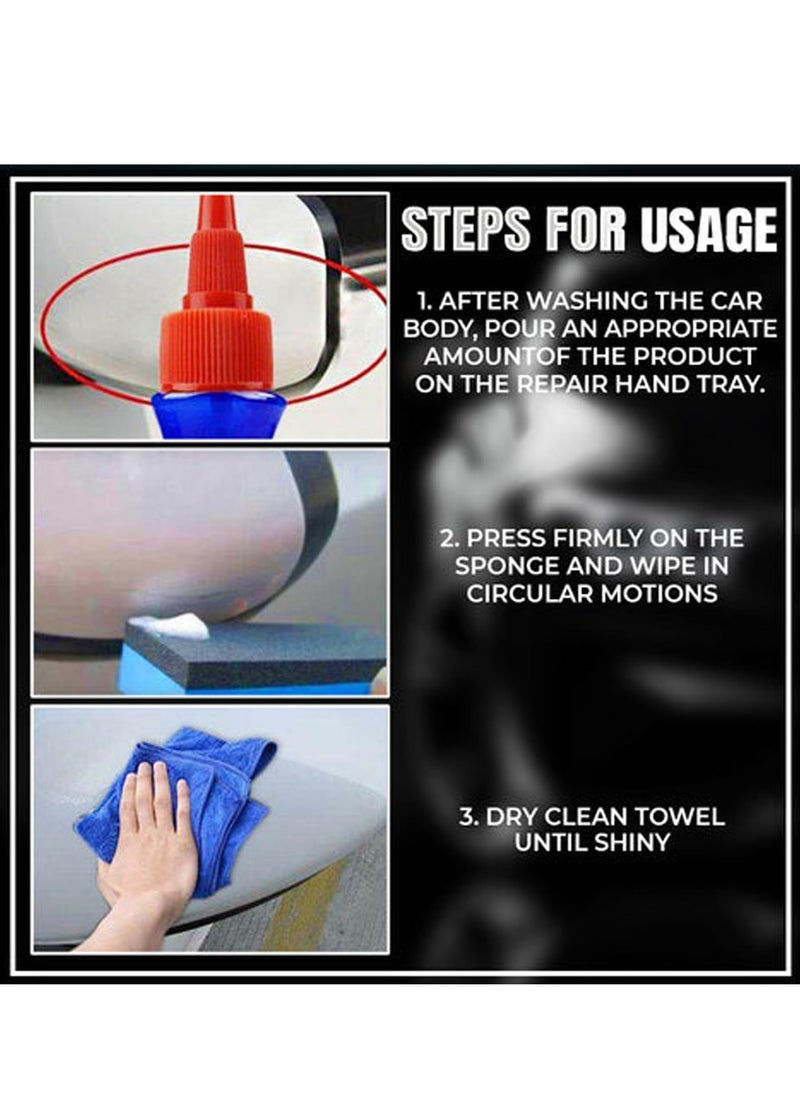 STEPS FOR USAGE

1. AFTER WASHING THE CAR BODY, POUR AN APPROPRIATE AMOUNTOF THE PRODUCT ON THE REPAIR HAND TRAY.

2. PRESS FIRMLY ON THE SPONGE AND WIPE IN CIRCULAR MOTIONS

3. DRY CLEAN TOWEL UNTIL SHINY