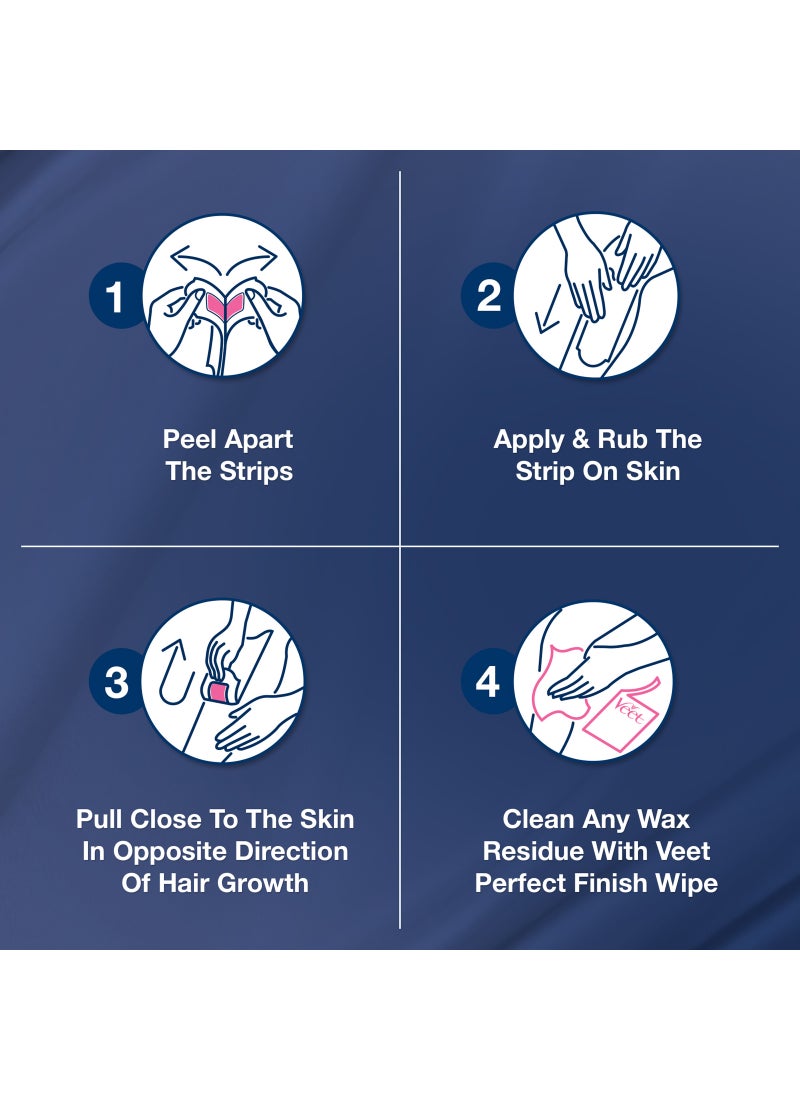 1

Peel Apart The Strips

2

Apply & Rub The Strip On Skin

3

Pull Close To The Skin In Opposite Direction Of Hair Growth

4

Veet

Clean Any Wax Residue With Veet Perfect Finish Wipe