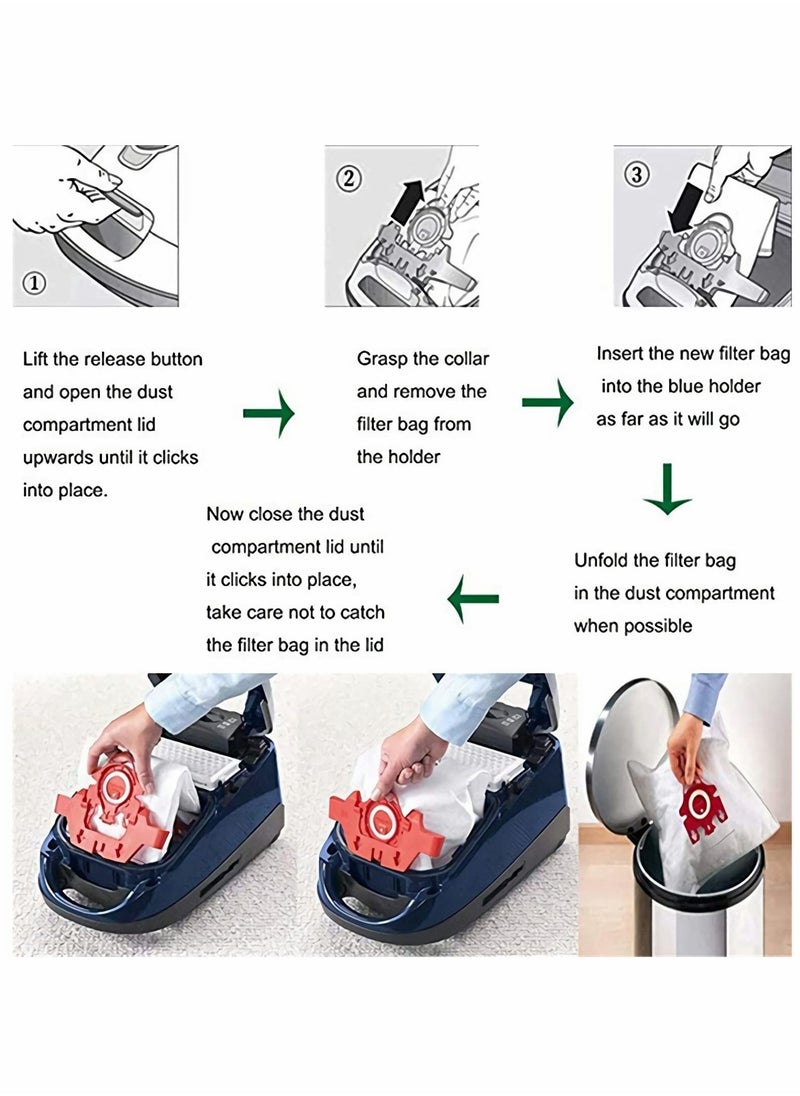 ①

②

③

Lift the release button and open the dust compartment lid upwards until it clicks into place.

Grasp the collar and remove the filter bag from the holder

Insert the new filter bag into the blue holder as far as it will go

Unfold the filter bag in the dust compartment when possible

Now close the dust compartment lid until it clicks into place, take care not to catch the filter bag in the lid