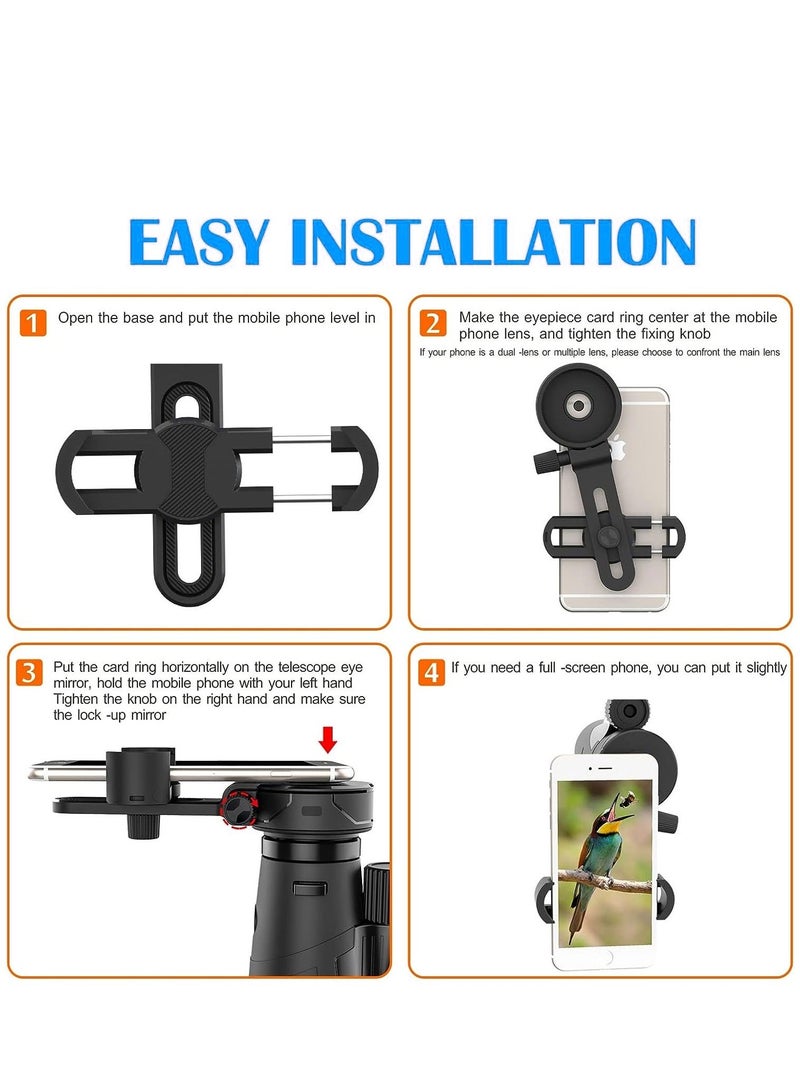 EASY INSTALLATION

1 Open the base and put the mobile phone level in

2 Make the eyepiece card ring center at the mobile phone lens, and tighten the fixing knob

If your phone is a dual -lens or multiple lens, please choose to confront the main lens

3 Put the card ring horizontally on the telescope eye mirror, hold the mobile phone with your left hand Tighten the knob on the right hand and make sure the lock -up mirror

4 If you need a full -screen phone, you can put it slightly