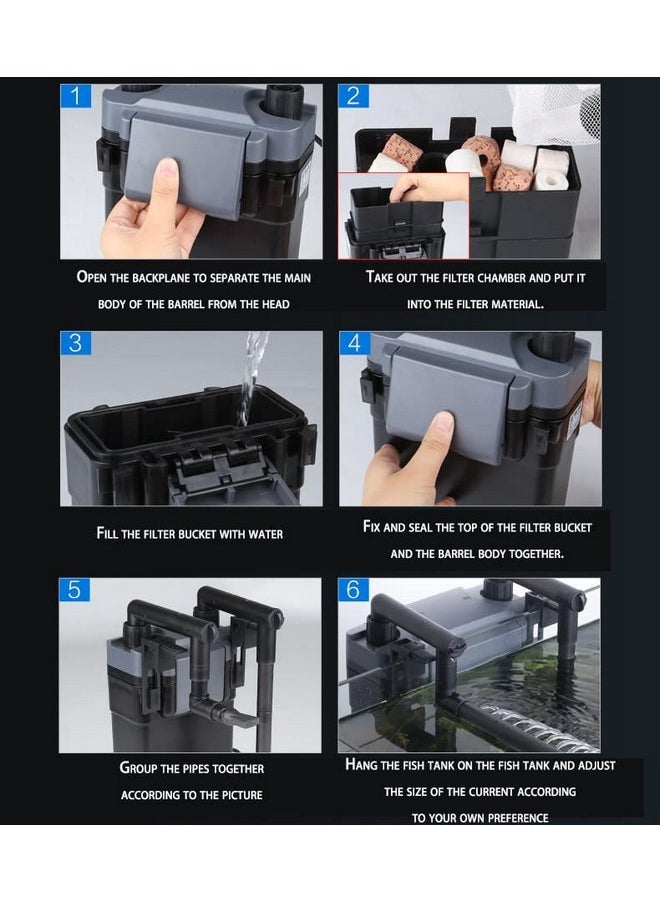 1

OPEN THE BACKPLANE TO SEPARATE THE MAIN BODY OF THE BARREL FROM THE HEAD

2

TAKE OUT THE FILTER CHAMBER AND PUT IT INTO THE FILTER MATERIAL.

3

FILL THE FILTER BUCKET WITH WATER

4

FIX AND SEAL THE TOP OF THE FILTER BUCKET AND THE BARREL BODY TOGETHER.

5

GROUP THE PIPES TOGETHER ACCORDING TO THE PICTURE

6

HANG THE FISH TANK ON THE FISH TANK AND ADJUST THE SIZE OF THE CURRENT ACCORDING TO YOUR OWN PREFERENCE