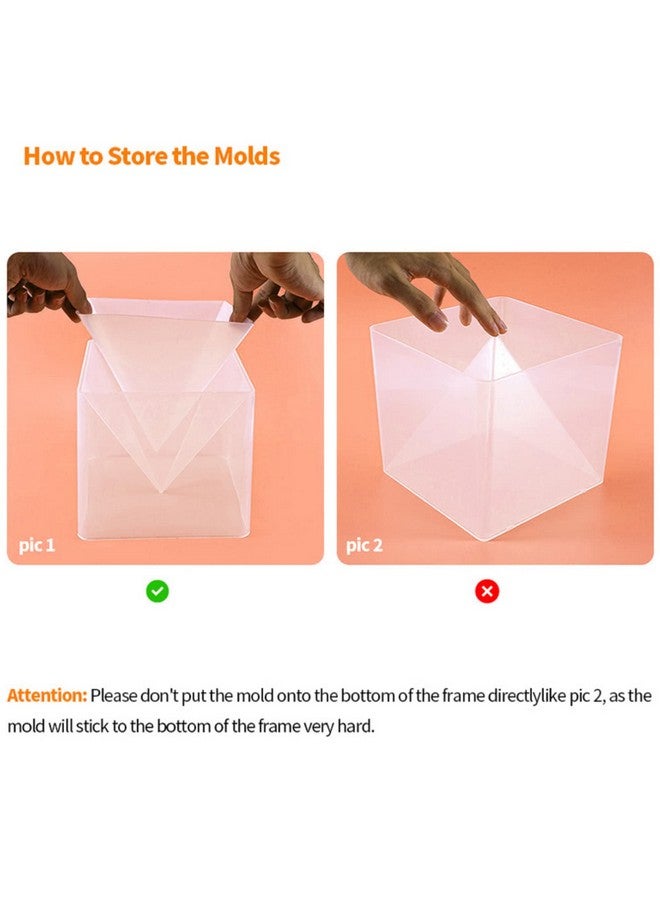 How to Store the Molds

pic 1

pic 2

Attention: Please don't put the mold onto the bottom of the frame directlylike pic 2, as the mold will stick to the bottom of the frame very hard.