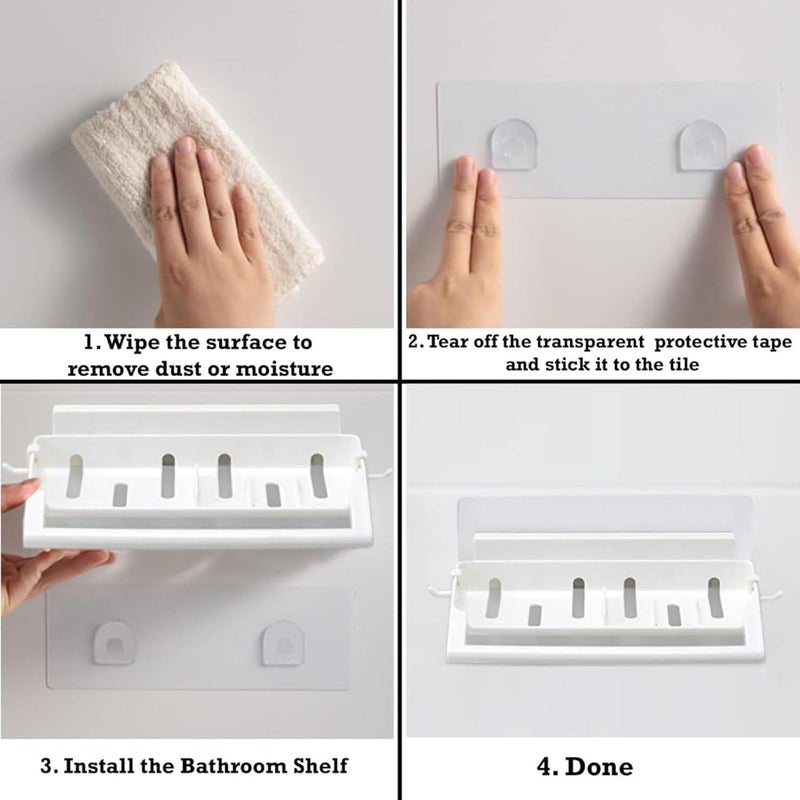 1. Wipe the surface to remove dust or moisture

2. Tear off the transparent protective tape and stick it to the tile

3. Install the Bathroom Shelf

4. Done