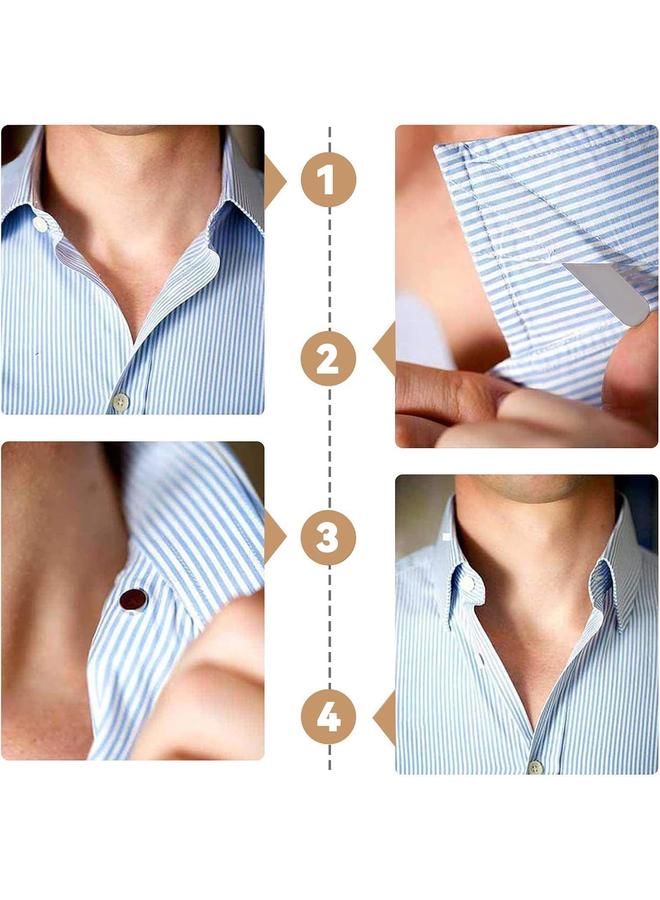 1
2
3
4