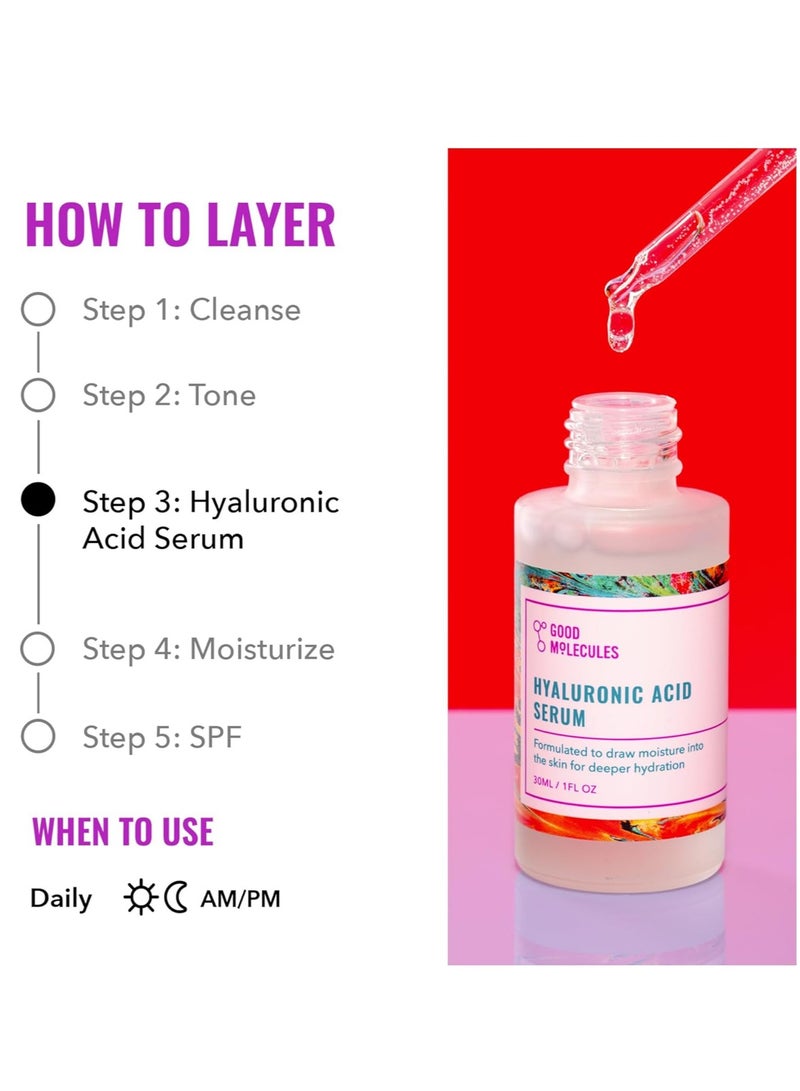 HOW TO LAYER

Step 1: Cleanse

Step 2: Tone

Step 3: Hyaluronic Acid Serum

Step 4: Moisturize

Step 5: SPF

WHEN TO USE

Daily AM/PM

GOOD MOLECULES

HYALURONIC ACID SERUM

Formulated to draw moisture into the skin for deeper hydration

30ML / 1FL OZ