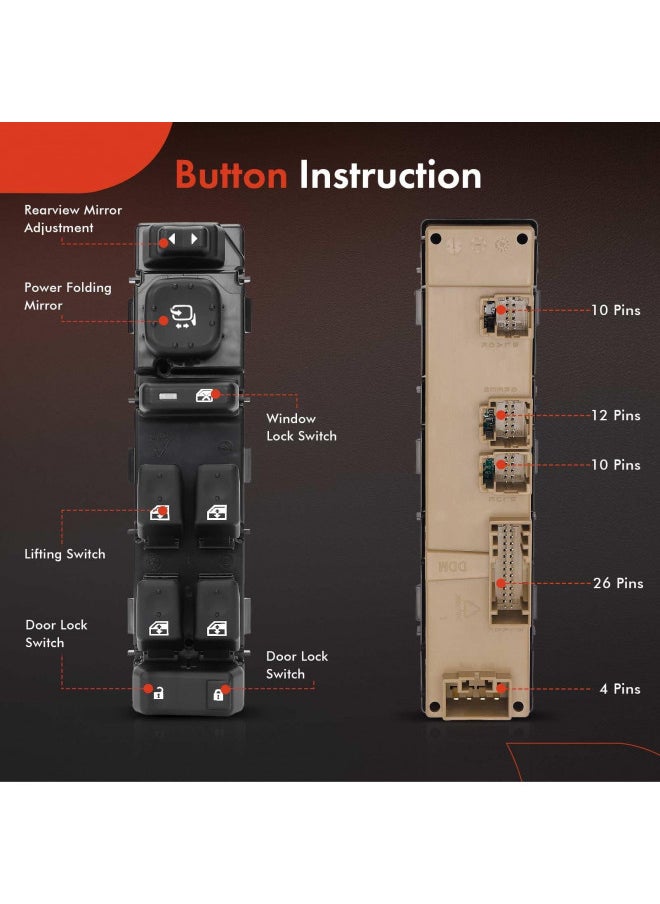 Button Instruction

Rearview Mirror Adjustment

Power Folding Mirror

Window Lock Switch

Lifting Switch

Door Lock Switch

Door Lock Switch

10 Pins

12 Pins

10 Pins

26 Pins

4 Pins

DDM