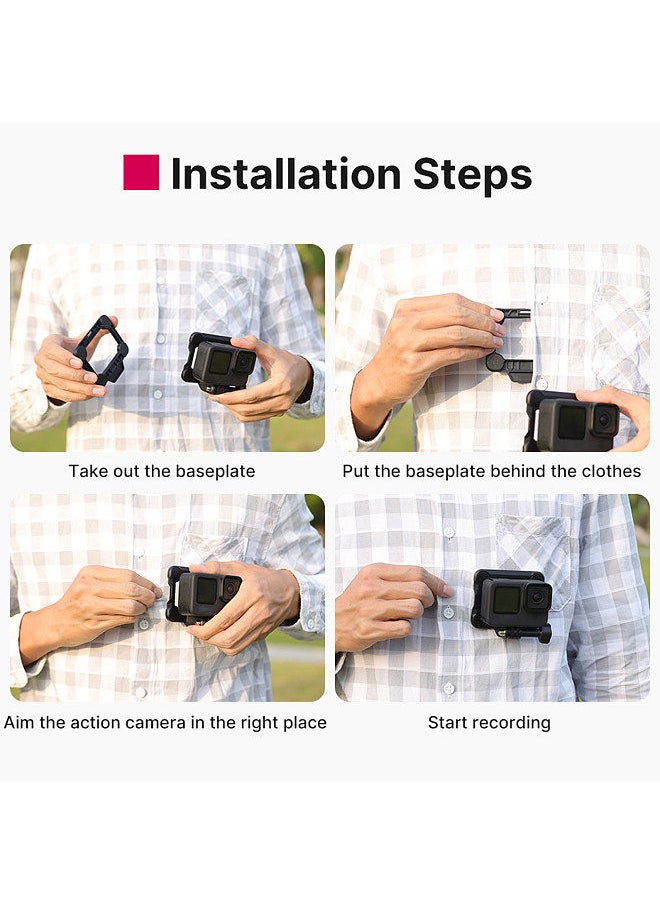 Installation Steps

Take out the baseplate

Put the baseplate behind the clothes

Aim the action camera in the right place

Start recording