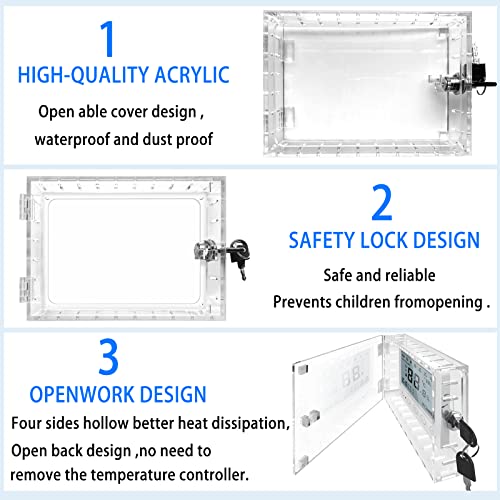 1
HIGH-QUALITY ACRYLIC
Open able cover design , waterproof and dust proof

2
SAFETY LOCK DESIGN
Safe and reliable
Prevents children fromopening .

3
OPENWORK DESIGN
Four sides hollow better heat dissipation,
Open back design ,no need to remove the temperature controller.