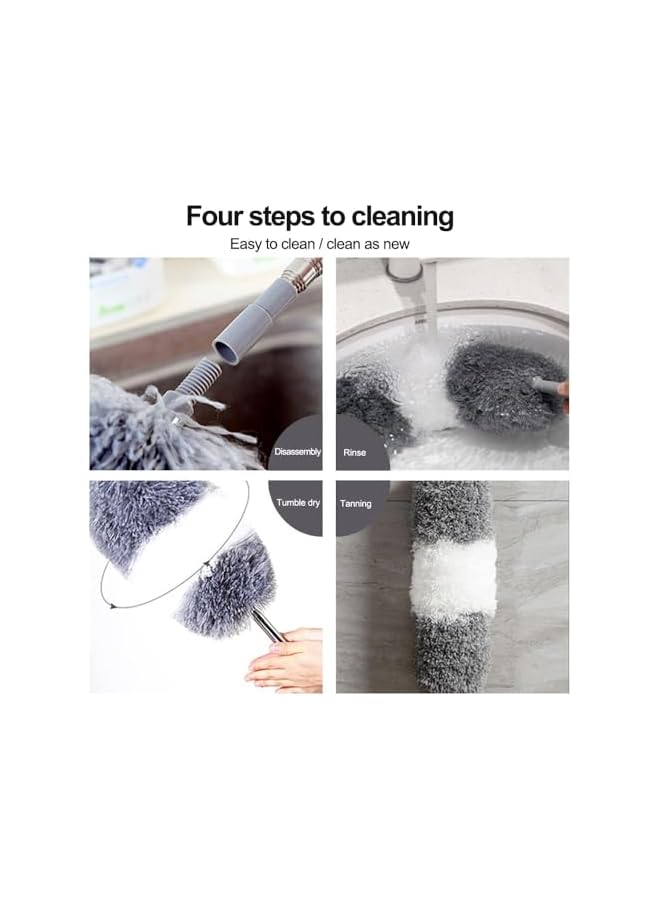 Four steps to cleaning
Easy to clean / clean as new

Disassembly

Rinse

Tumble dry

Tanning