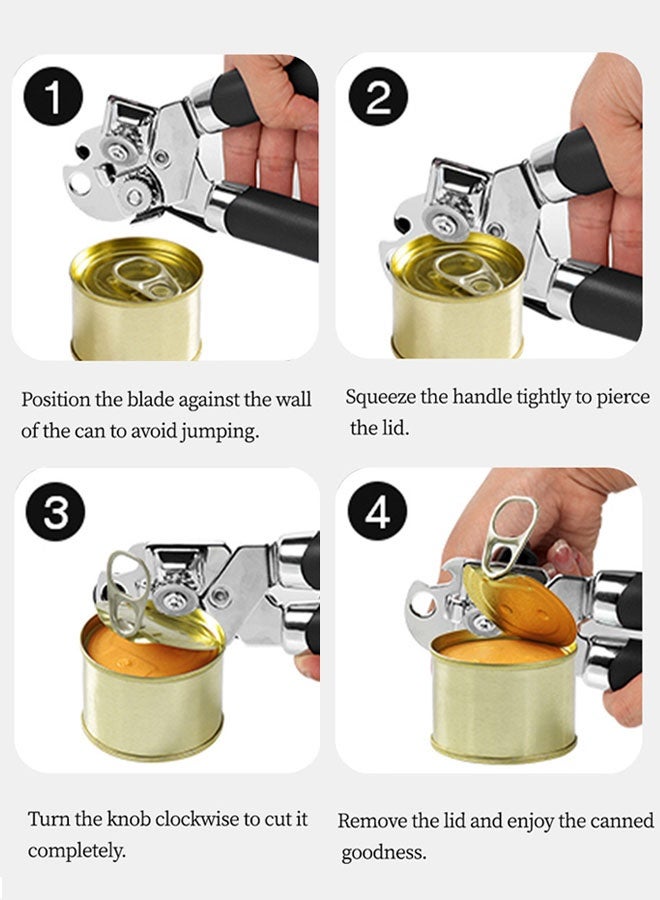 1

Position the blade against the wall of the can to avoid jumping.

2

Squeeze the handle tightly to pierce the lid.

3

Turn the knob clockwise to cut it completely.

4

Remove the lid and enjoy the canned goodness.