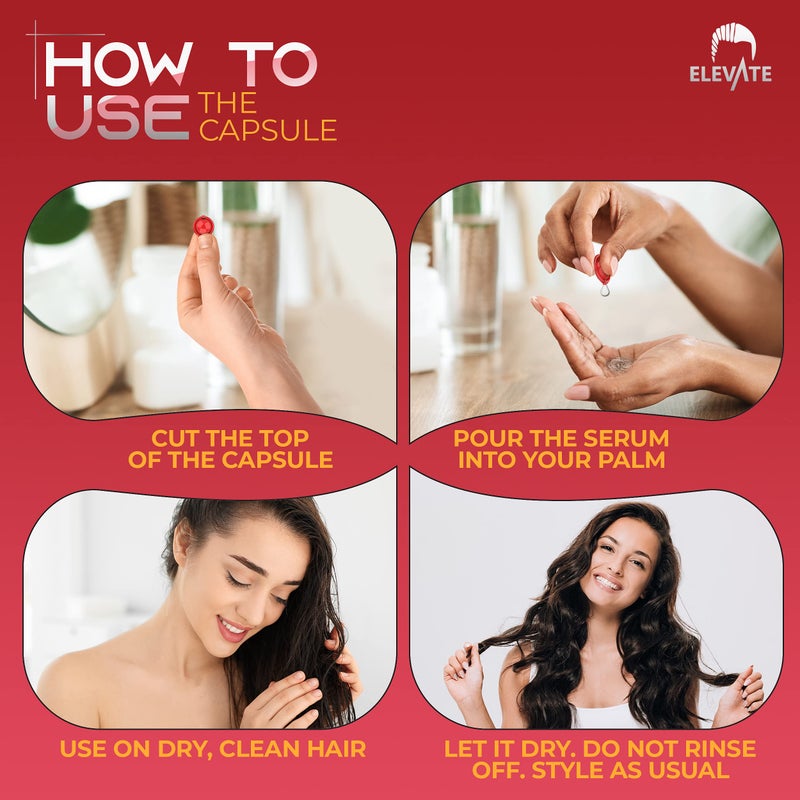 HOW TO USE THE CAPSULE

ELEVATE

CUT THE TOP OF THE CAPSULE

POUR THE SERUM INTO YOUR PALM

USE ON DRY, CLEAN HAIR

LET IT DRY. DO NOT RINSE OFF. STYLE AS USUAL