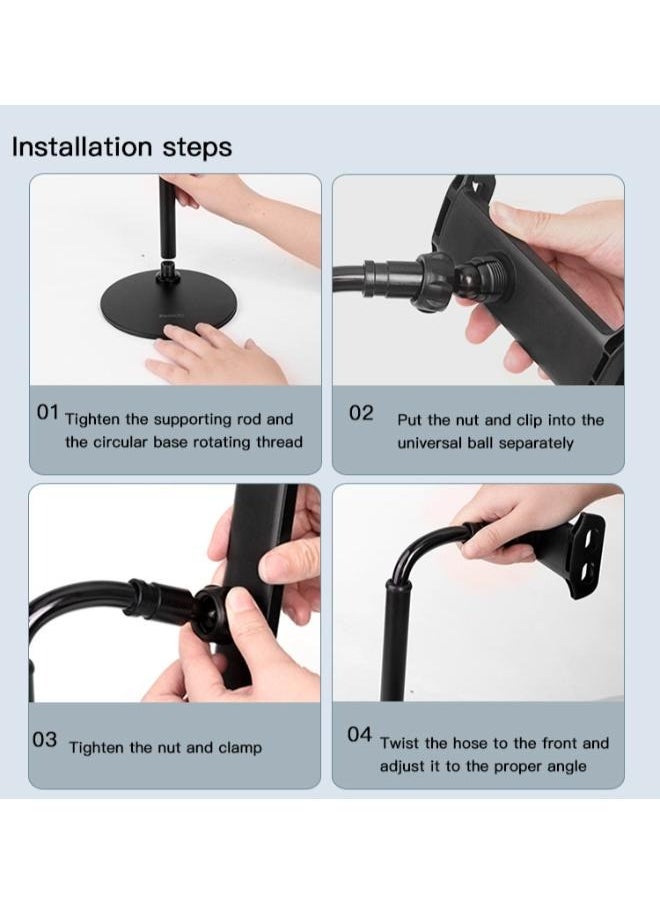 Installation steps

01 Tighten the supporting rod and the circular base rotating thread

02 Put the nut and clip into the universal ball separately

03 Tighten the nut and clamp

04 Twist the hose to the front and adjust it to the proper angle