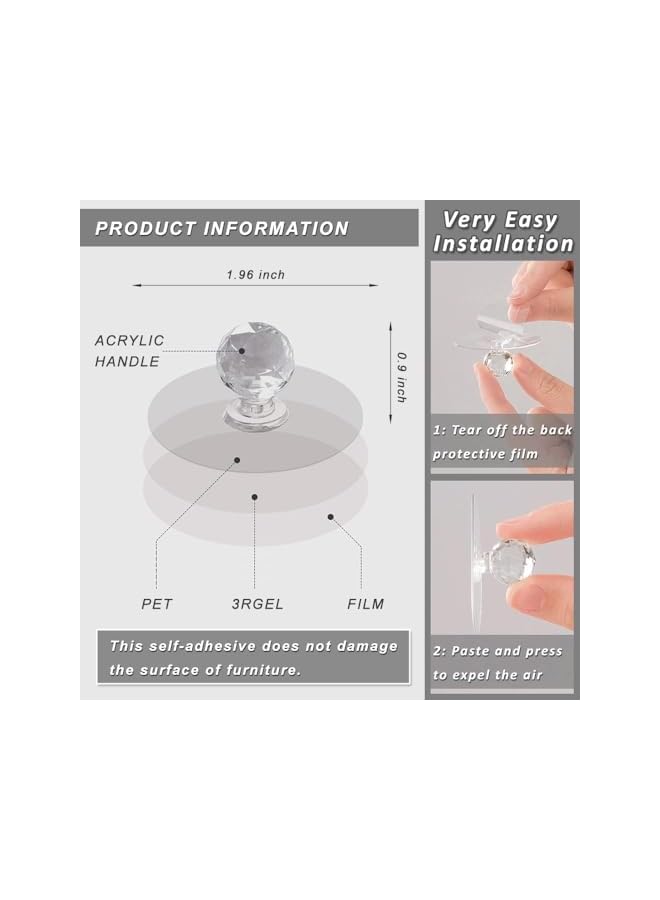 PRODUCT INFORMATION

1.96 inch

ACRYLIC HANDLE

0.9 inch

PET

3RGEL

FILM

This self-adhesive does not damage the surface of furniture.

Very Easy Installation

1: Tear off the back protective film

2: Paste and press to expel the air