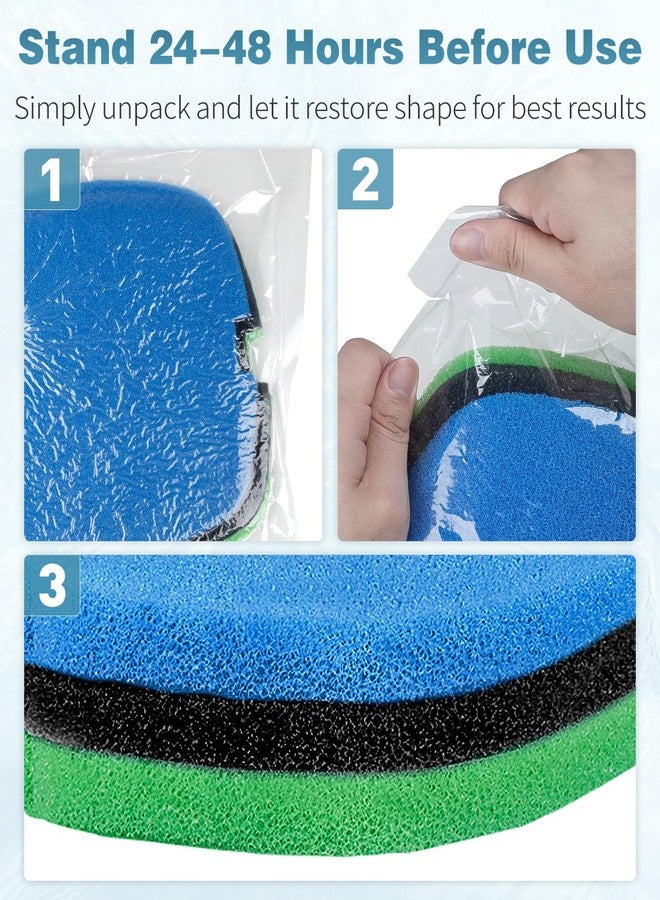 Stand 24–48 Hours Before Use

Simply unpack and let it restore shape for best results

1

2

3